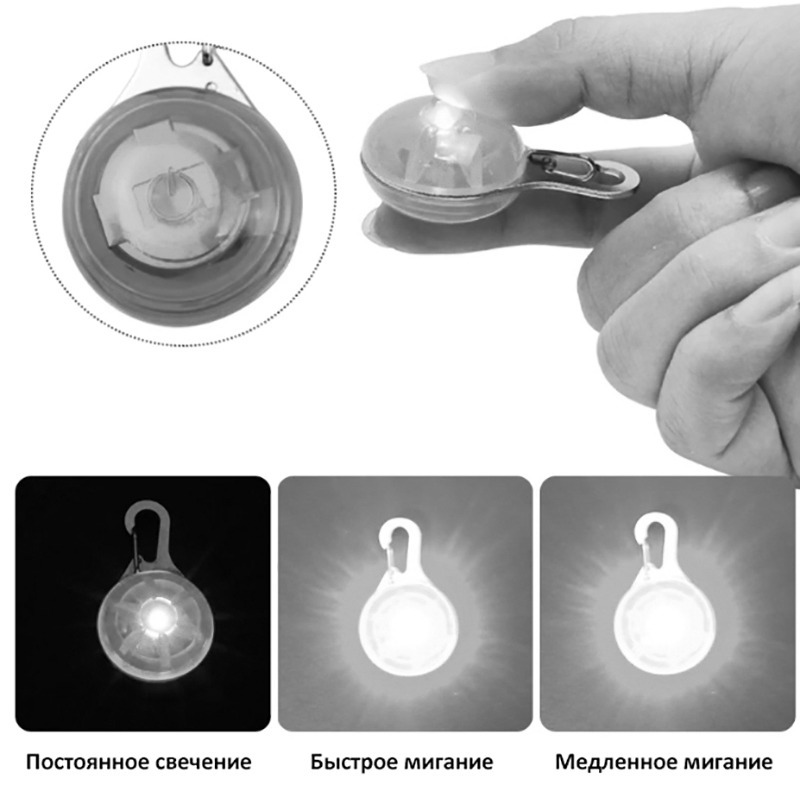 Постоянное свечение

Быстрое мигание

Медленное мигание