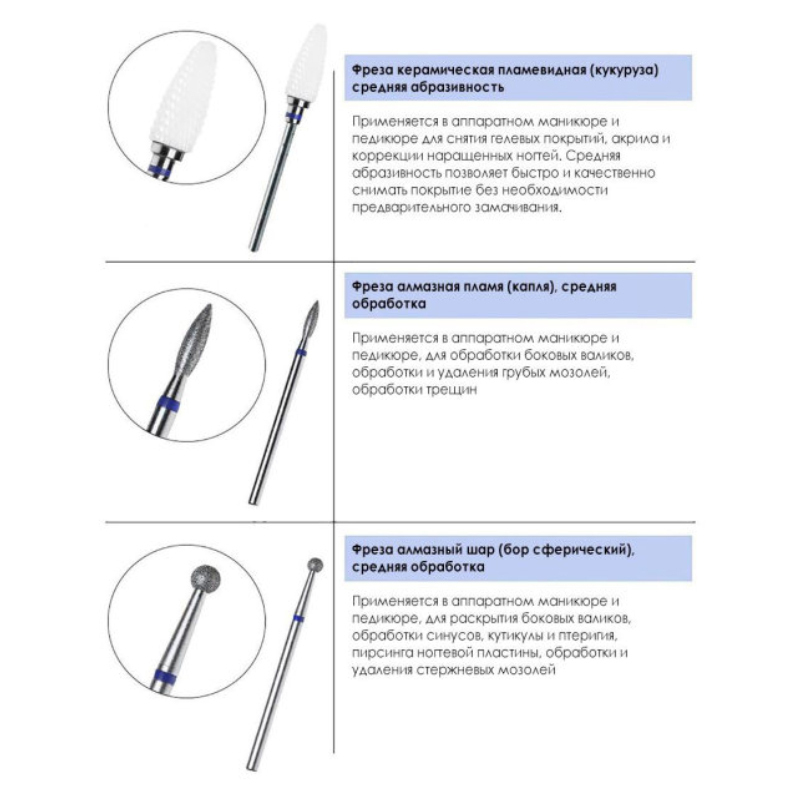 Фреза керамическая пламевидная (кукуруза) средняя абразивность

Применяется в аппаратном маникюре и педикюре для снятия гелевых покрытий, акрила и коррекции наращенных ногтей. Средняя абразивность позволяет быстро и качественно снимать покрытие без необходимости предварительного замачивания.

Фреза алмазная пламя (капля), средняя обработка

Применяется в аппаратном маникюре и педикюре, для обработки боковых валиков, обработки и удаления грубых мозолей, обработки трещин

Фреза алмазный шар (бор сферический), средняя обработка

Применяется в аппаратном маникюре и педикюре, для раскрытия боковых валиков, обработки синусов, кутикулы и птеригия, пирсинга ногтевой пластины, обработки и удаления стержневых мозолей