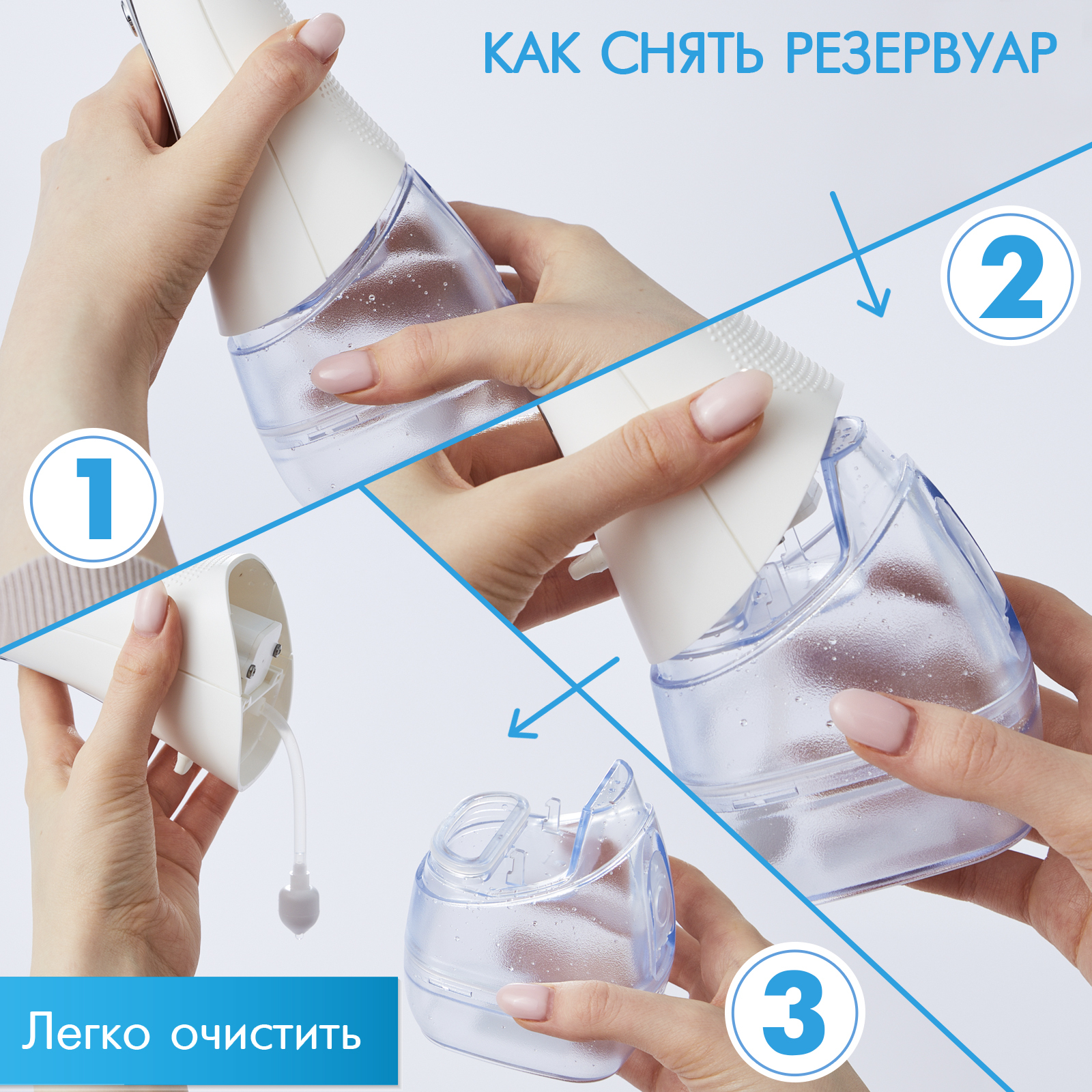 КАК СНЯТЬ РЕЗЕРВУАР

2

1

3

Легко очистить