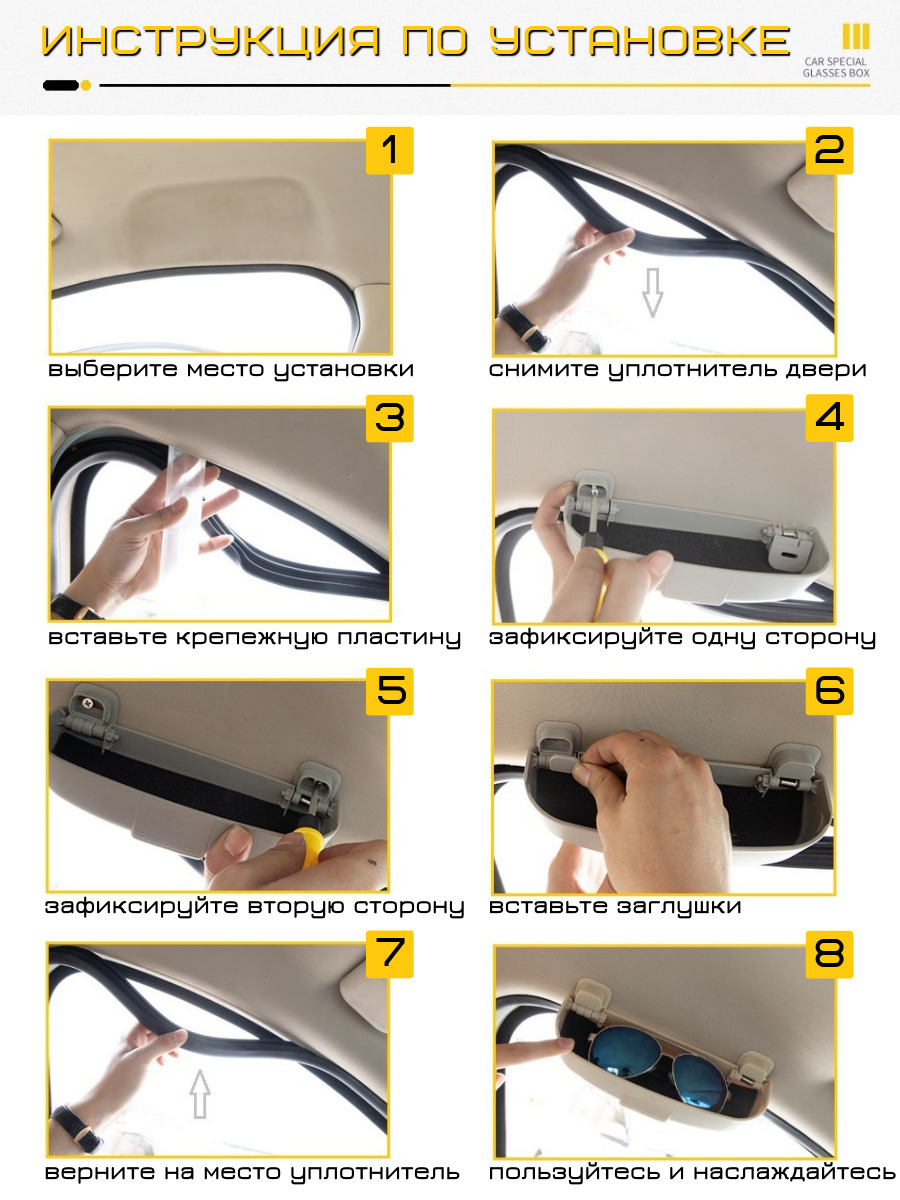 ИНСТРУКЦИЯ ПО УСТАНОВКЕ

CAR SPECIAL GLASSES BOX

1
выберите место установки

2
снимите уплотнитель двери

3
вставьте крепежную пластину

4
зафиксируйте одну сторону

5
зафиксируйте вторую сторону

6
вставьте заглушки

7
верните на место уплотнитель

8
пользуйтесь и наслаждайтесь