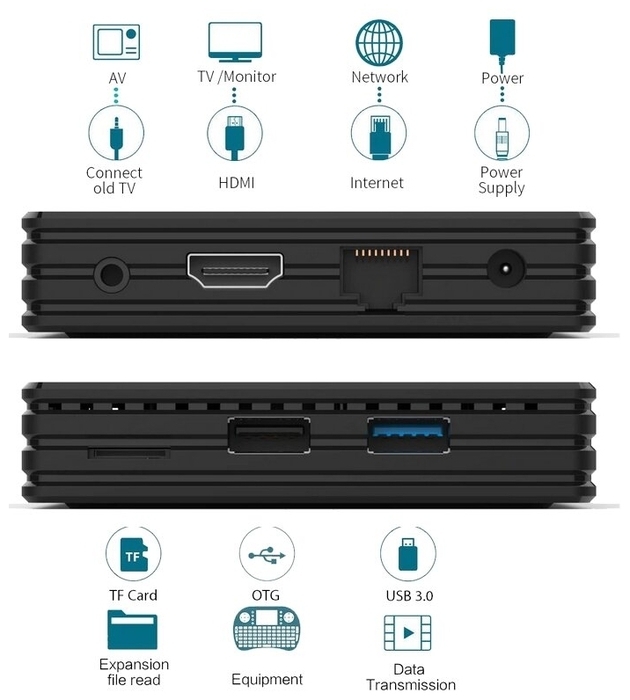 AV

TV /Monitor

Network

Power

Connect old TV

HDMI

Internet

Power Supply

TF

TF Card

OTG

USB 3.0

Expansion file read

Equipment

Data Transmission