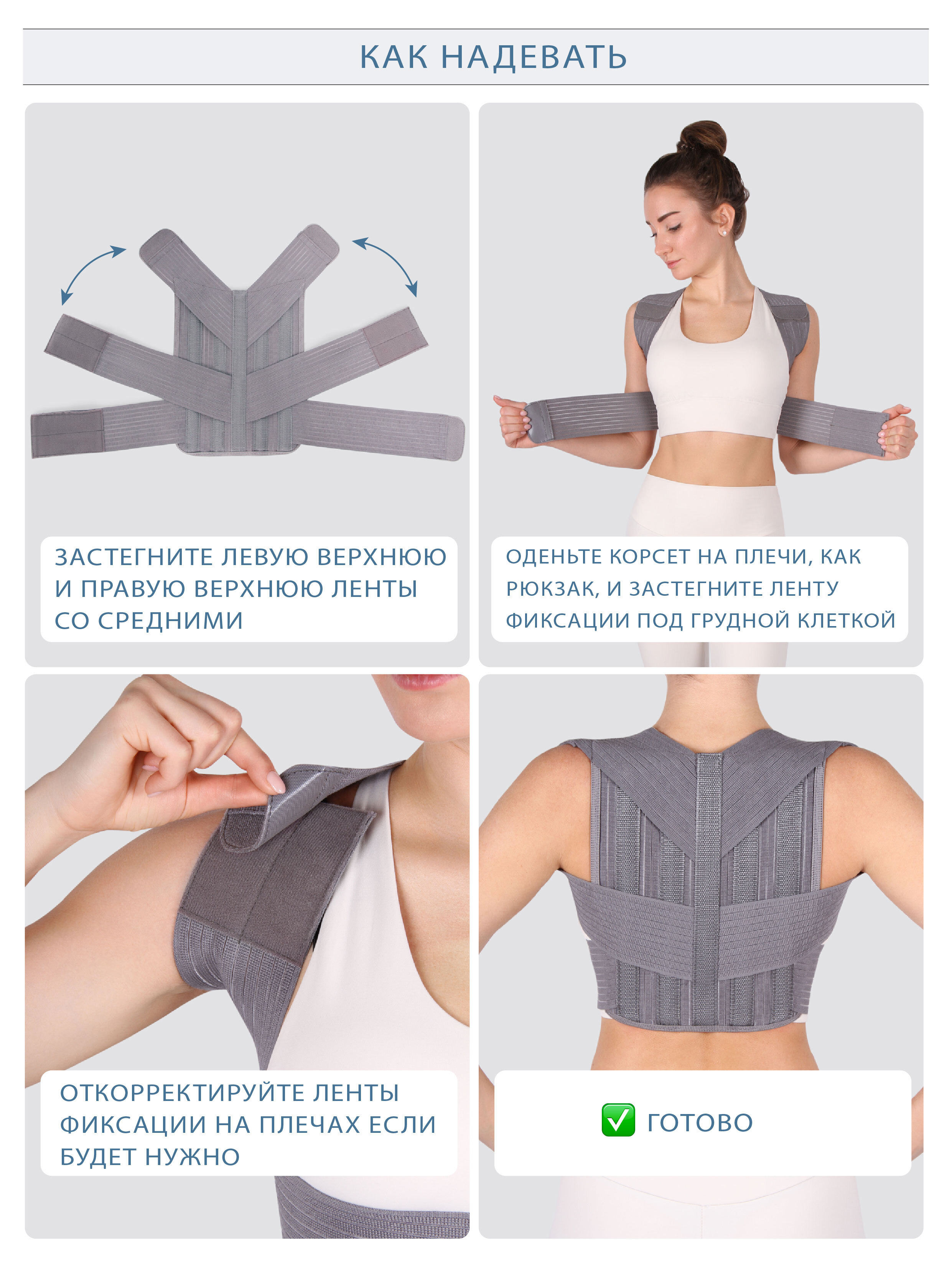 КАК НАДЕВАТЬ

ЗАСТЕГНИТЕ ЛЕВУЮ ВЕРХНЮЮ И ПРАВУЮ ВЕРХНЮЮ ЛЕНТЫ СО СРЕДНИМИ

ОДЕНЬТЕ КОРСЕТ НА ПЛЕЧИ, КАК РЮКЗАК, И ЗАСТЕГНИТЕ ЛЕНТУ ФИКСАЦИИ ПОД ГРУДНОЙ КЛЕТКОЙ

ОТКОРРЕКТИРУЙТЕ ЛЕНТЫ ФИКСАЦИИ НА ПЛЕЧАХ ЕСЛИ БУДЕТ НУЖНО

✅ ГОТОВО