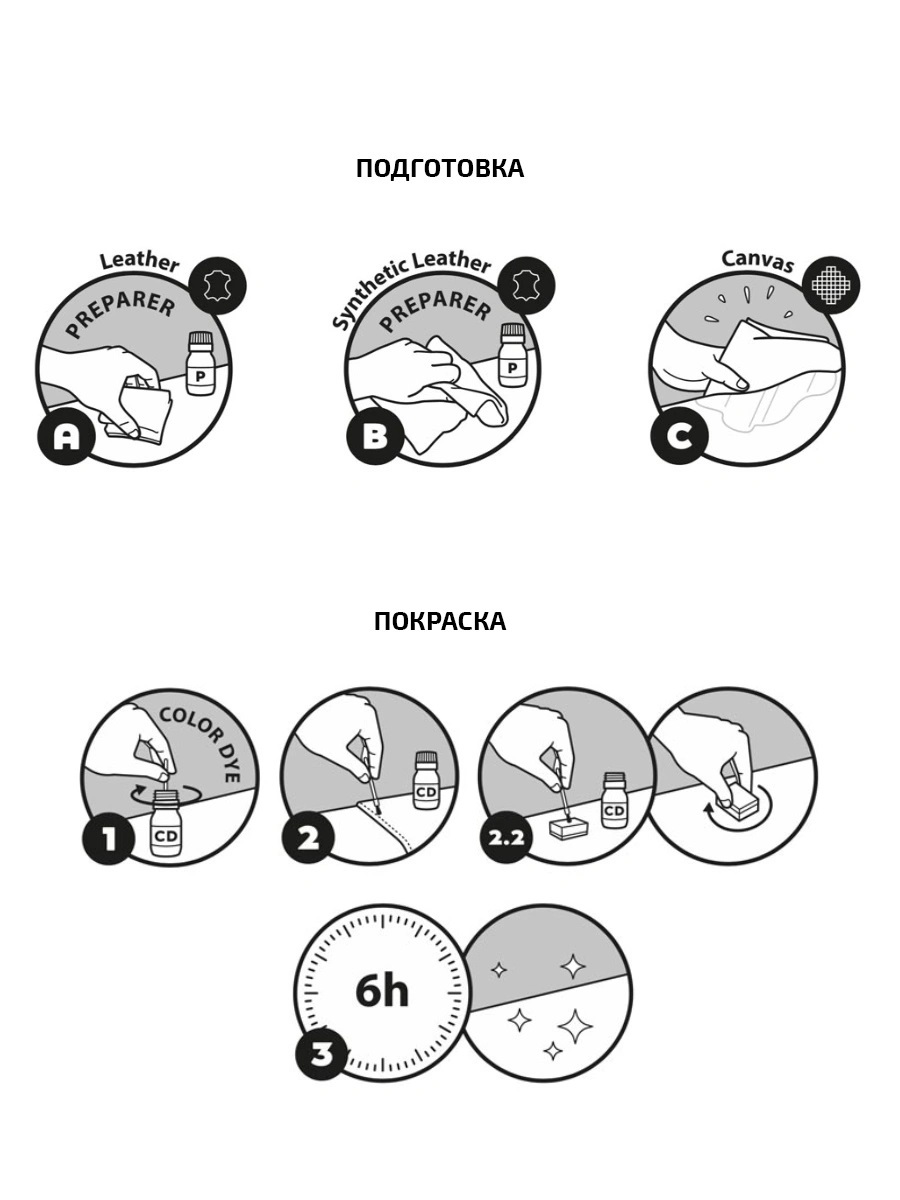 ПОДГОТОВКА

Leather
PREPARER
P
A

Synthetic Leather
PREPARER
P
B

Canvas
C

ПОКРАСКА

COLOR DYE
CD
1

CD
2

CD
2.2

6h
3