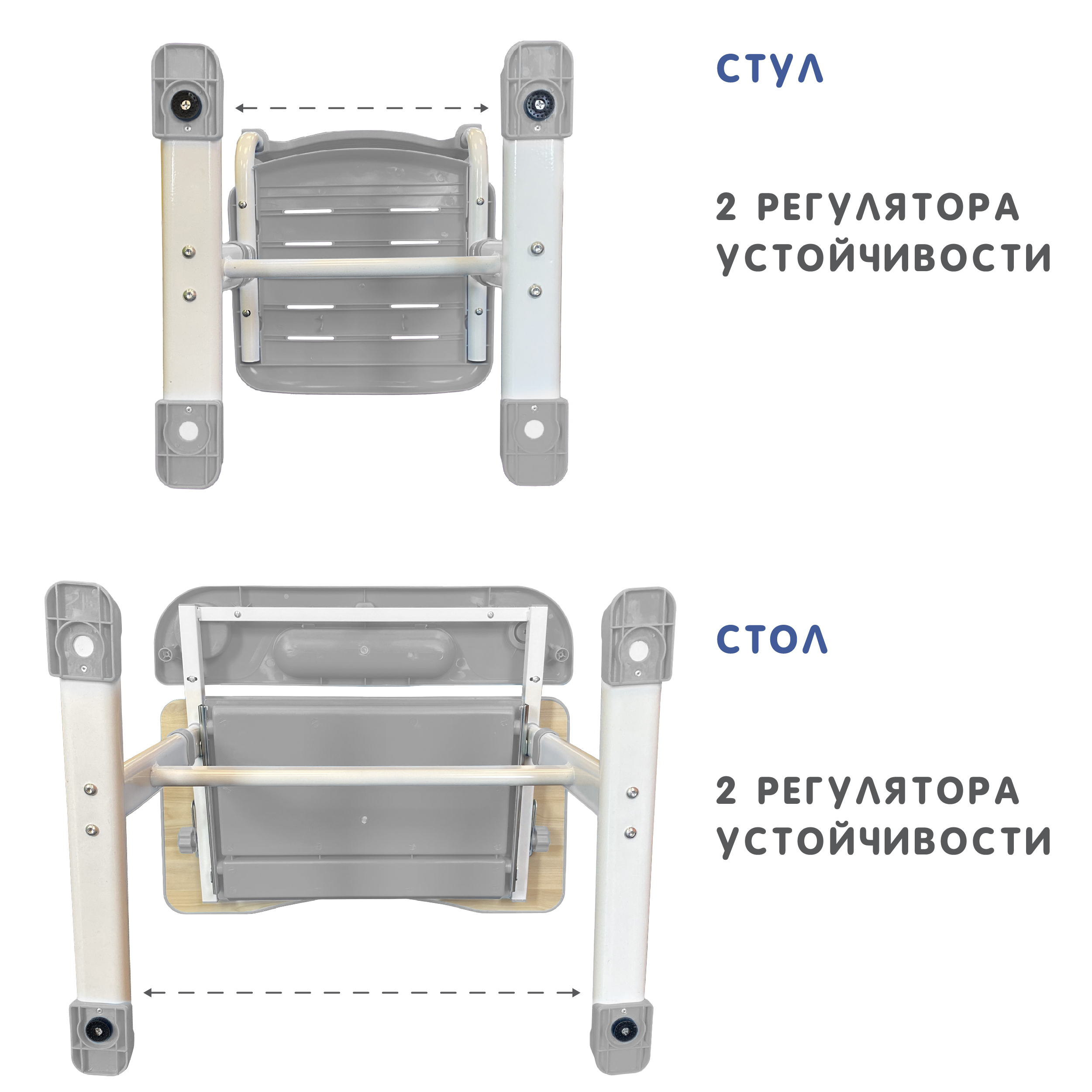 СТУЛ

2 РЕГУЛЯТОРА УСТОЙЧИВОСТИ

СТОЛ

2 РЕГУЛЯТОРА УСТОЙЧИВОСТИ