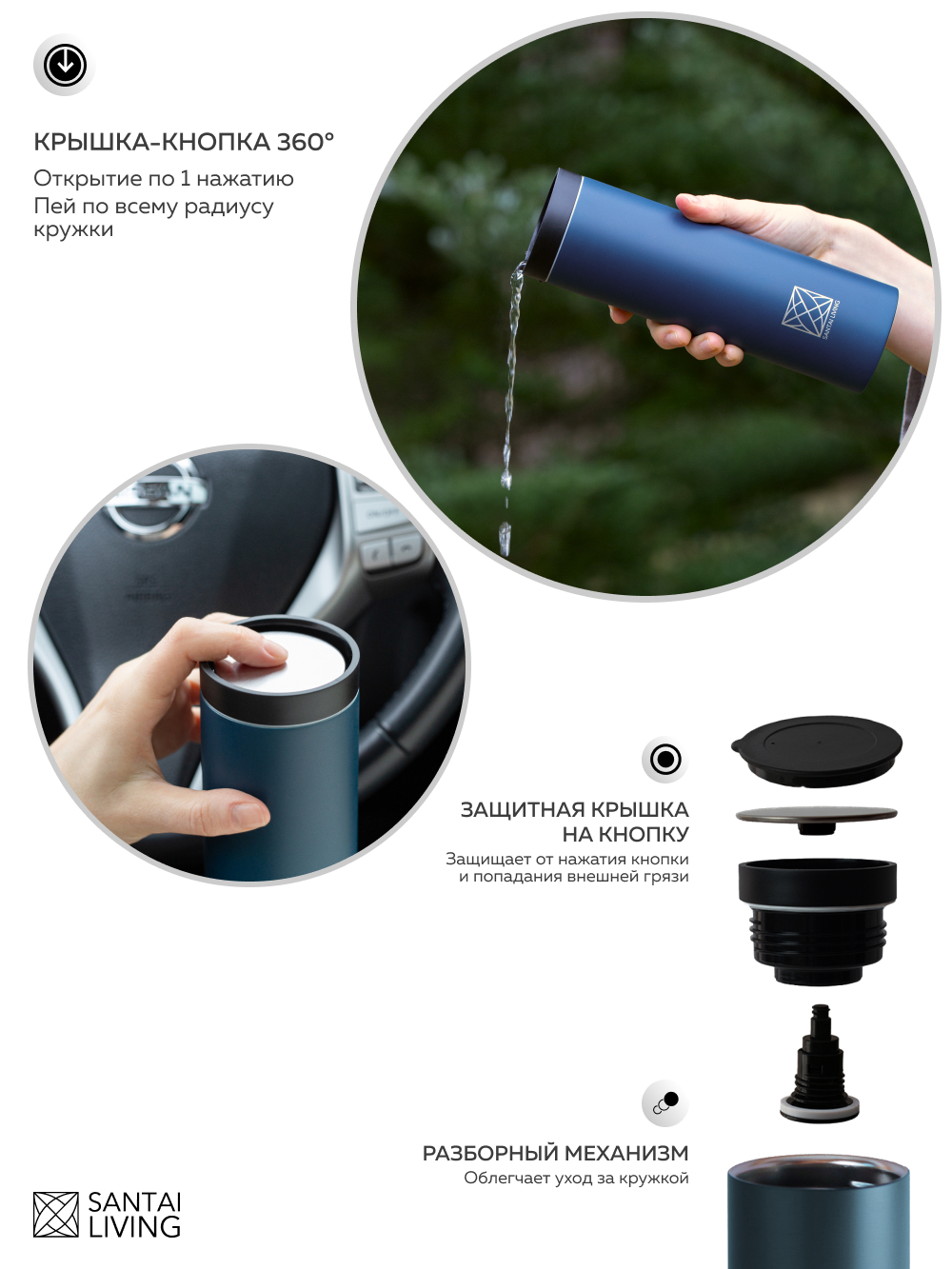 КРЫШКА-КНОПКА 360°
Открытие по 1 нажатию
Пей по всему радиусу кружки

SANTAI LIVING

ЗАЩИТНАЯ КРЫШКА НА КНОПКУ
Защищает от нажатия кнопки и попадания внешней грязи

РАЗБОРНЫЙ МЕХАНИЗМ
Облегчает уход за кружкой

SANTAI LIVING