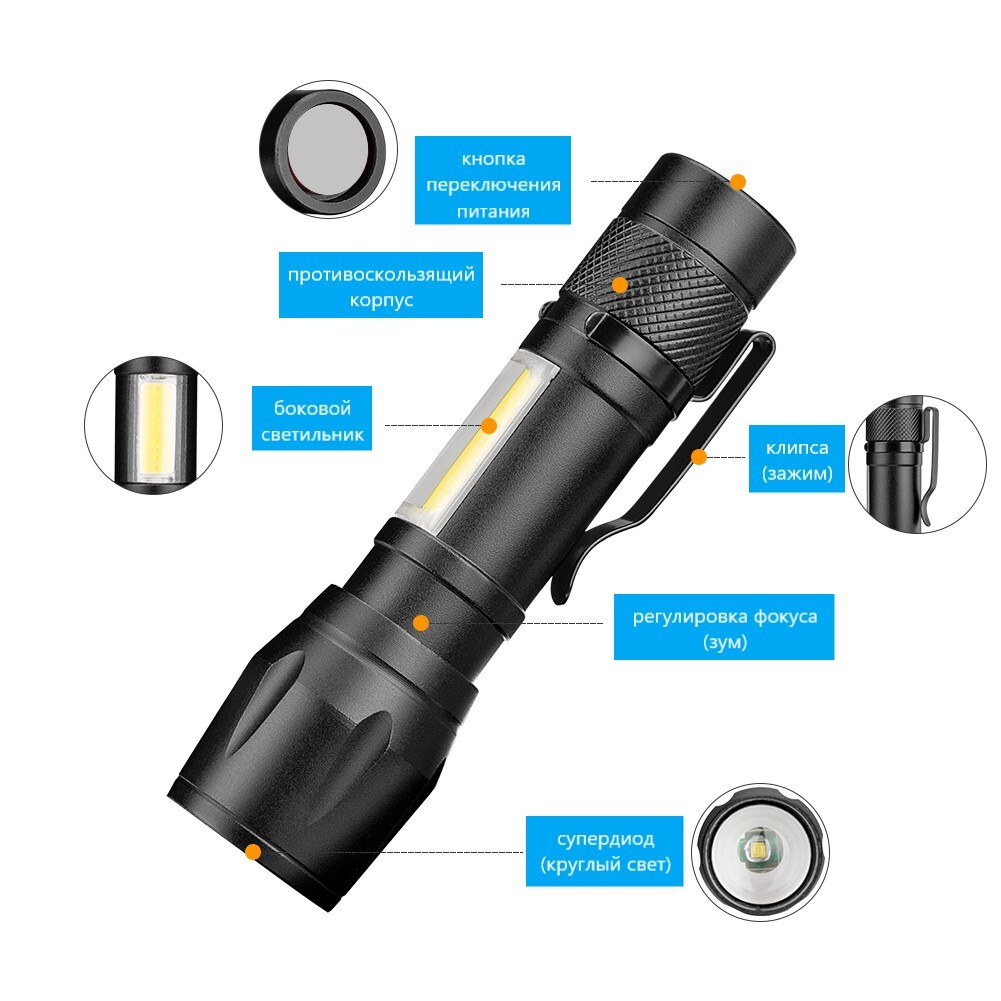 кнопка переключения питания

противоскользящий корпус

боковой светильник

клипса (зажим)

регулировка фокуса (зум)

супердиод (круглый свет)