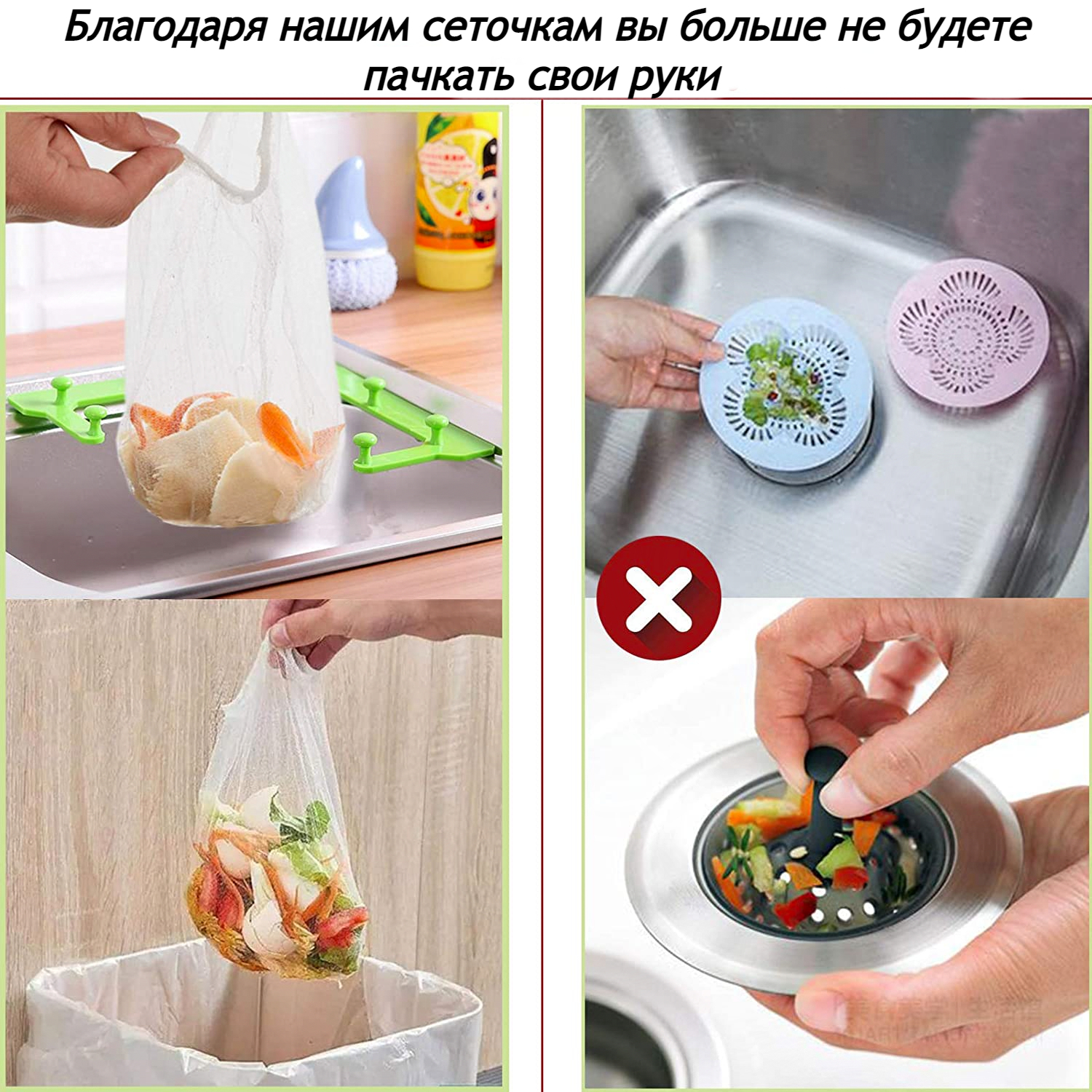 Благодаря нашим сеточкам вы больше не будете пачкать свои руки