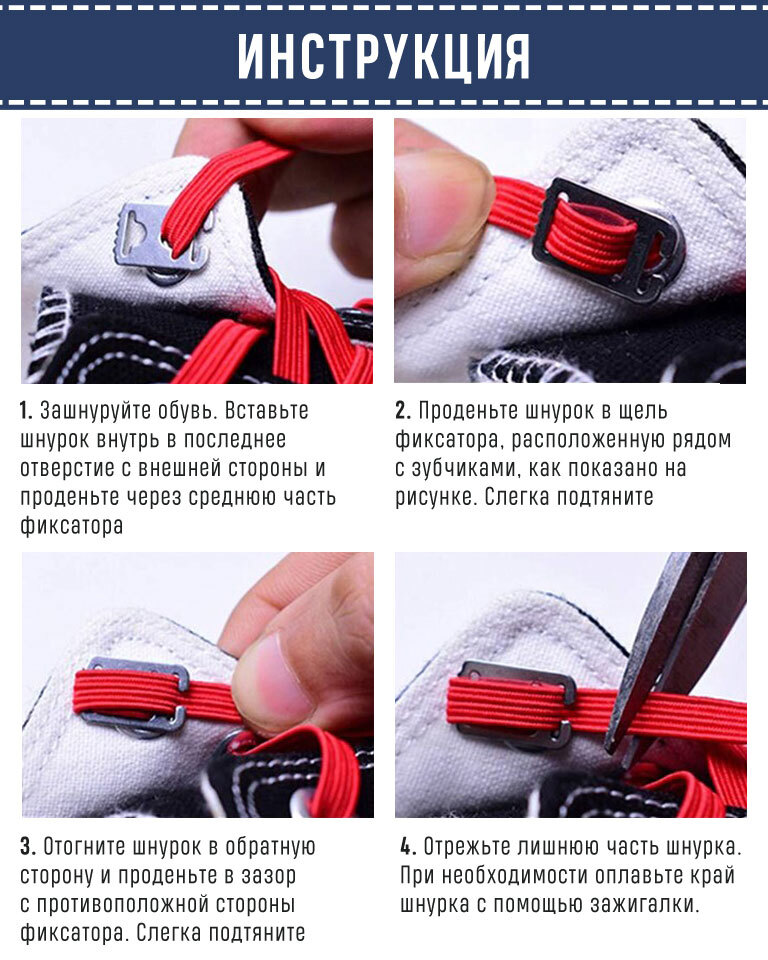 ИНСТРУКЦИЯ

1. Зашнуруйте обувь. Вставьте шнурок внутрь в последнее отверстие с внешней стороны и проденьте через среднюю часть фиксатора

2. Проденьте шнурок в щель фиксатора, расположенную рядом с зубчиками, как показано на рисунке. Слегка подтяните

3. Отогните шнурок в обратную сторону и проденьте в зазор с противоположной стороны фиксатора. Слегка подтяните

4. Отрежьте лишнюю часть шнурка. При необходимости оплавьте край шнурка с помощью зажигалки.