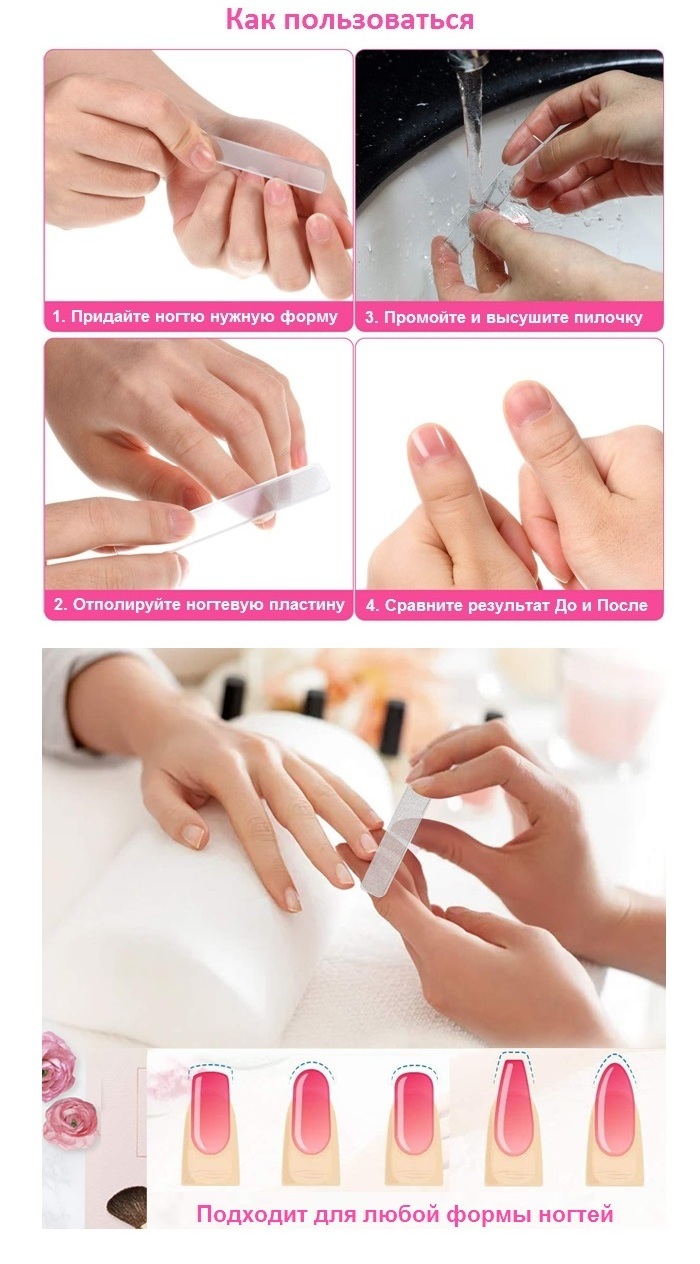 Как пользоваться

1. Придайте ногтю нужную форму

3. Промойте и высушите пилочку

2. Отполируйте ногтевую пластину

4. Сравните результат До и После

Подходит для любой формы ногтей