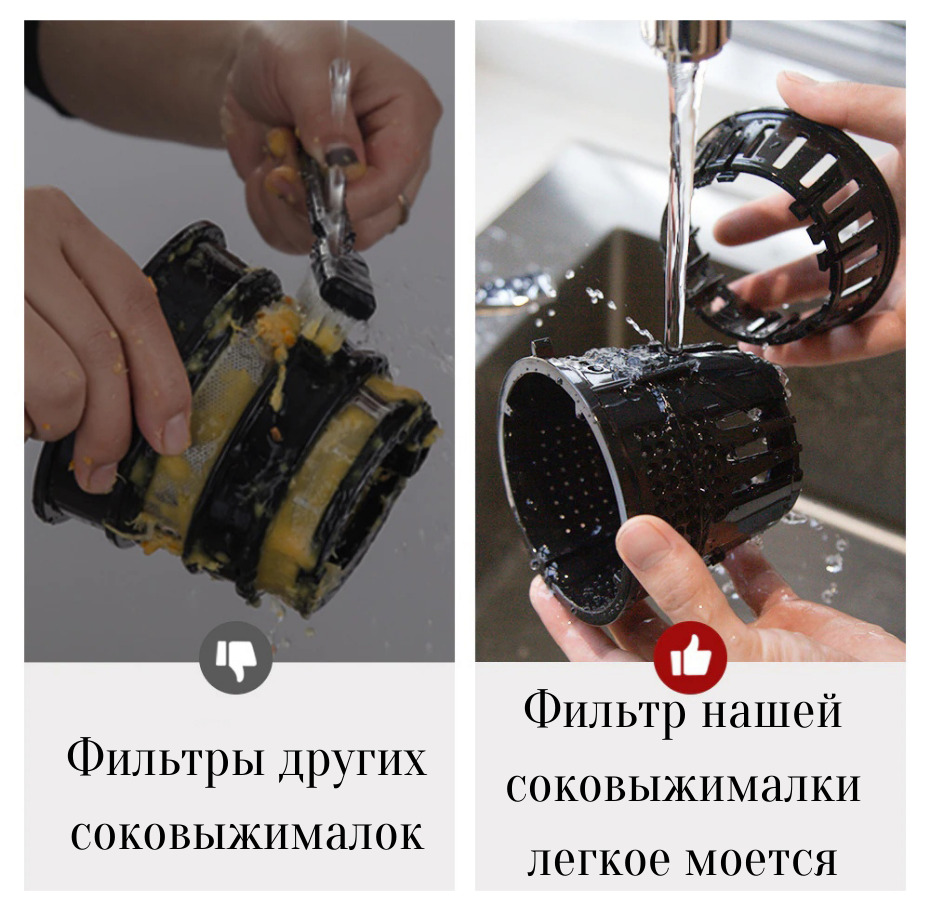 Фильтры других соковыжималок

Фильтр нашей соковыжималки легкое моется