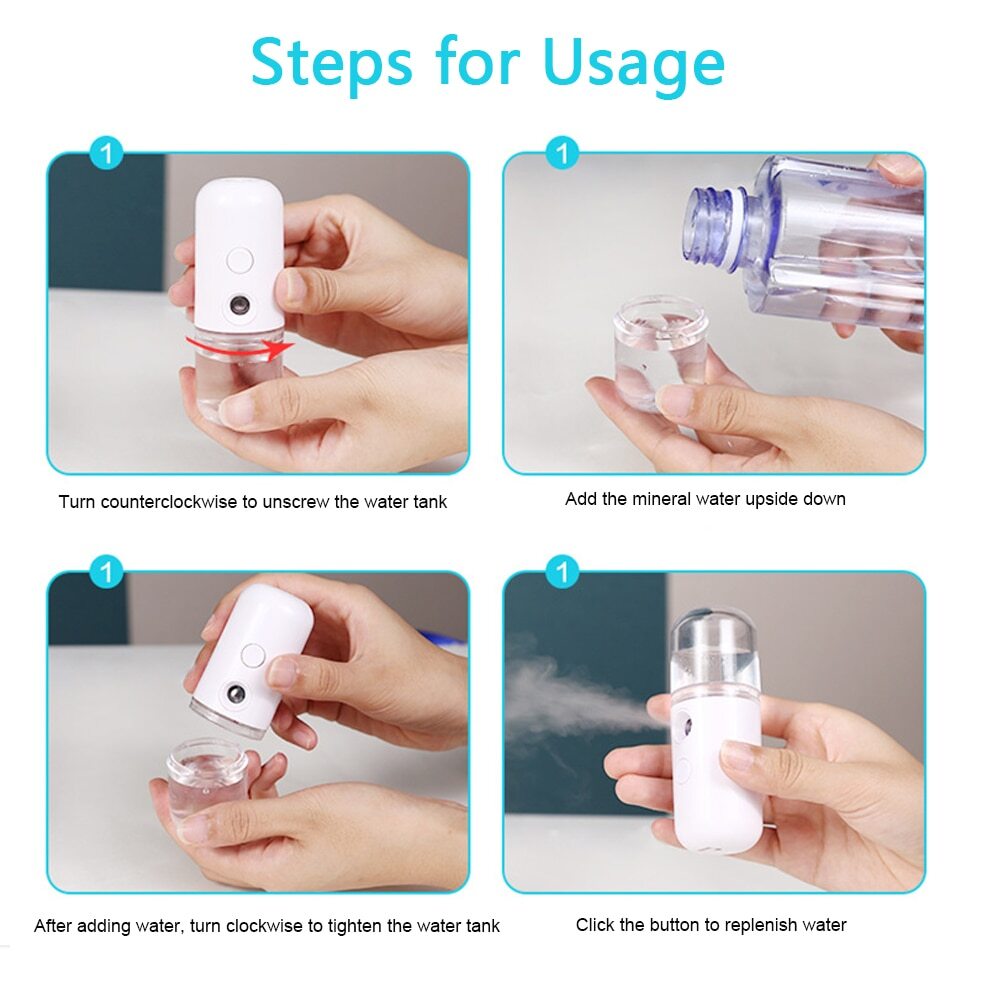 Steps for Usage

1

Turn counterclockwise to unscrew the water tank

1

Add the mineral water upside down

1

After adding water, turn clockwise to tighten the water tank

1

Click the button to replenish water