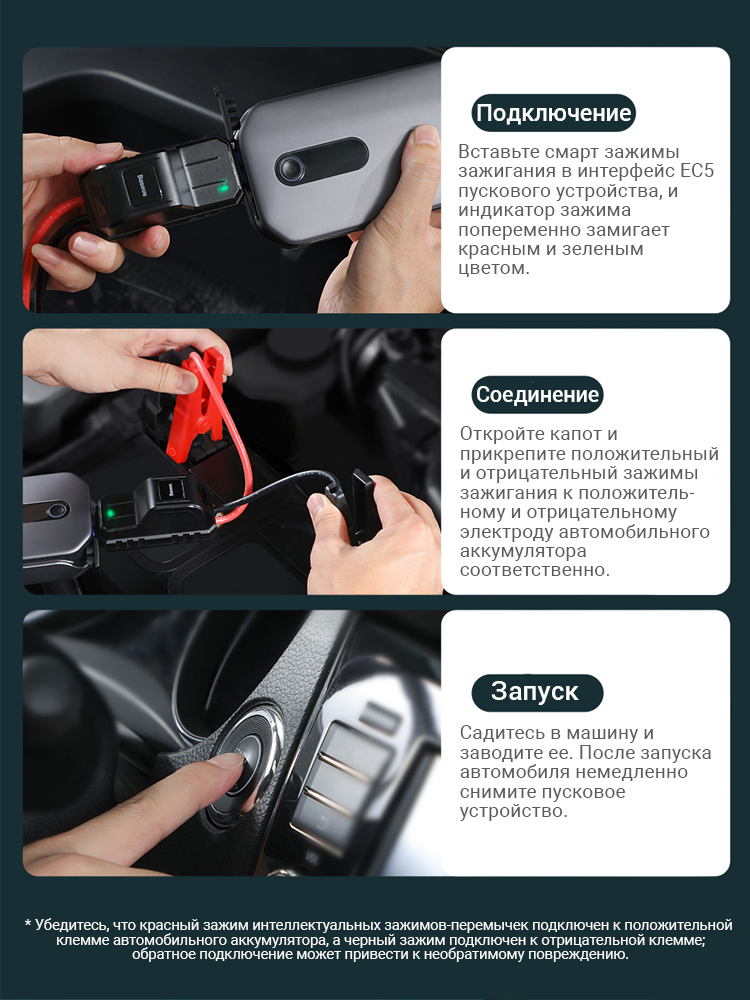 Baseus

Подключение

Вставьте смарт зажимы зажигания в интерфейс EC5 пускового устройства, и индикатор зажима попеременно замигает красным и зеленым цветом.

Baseus

Соединение

Откройте капот и прикрепите положительный и отрицательный зажимы зажигания к положительному и отрицательному электроду автомобильного аккумулятора соответственно.

Запуск

Садитесь в машину и заводите ее. После запуска автомобиля немедленно снимите пусковое устройство.

* Убедитесь, что красный зажим интеллектуальных зажимов-перемычек подключен к положительной клемме автомобильного аккумулятора, а черный зажим подключен к отрицательной клемме; обратное подключение может привести к необратимому повреждению.