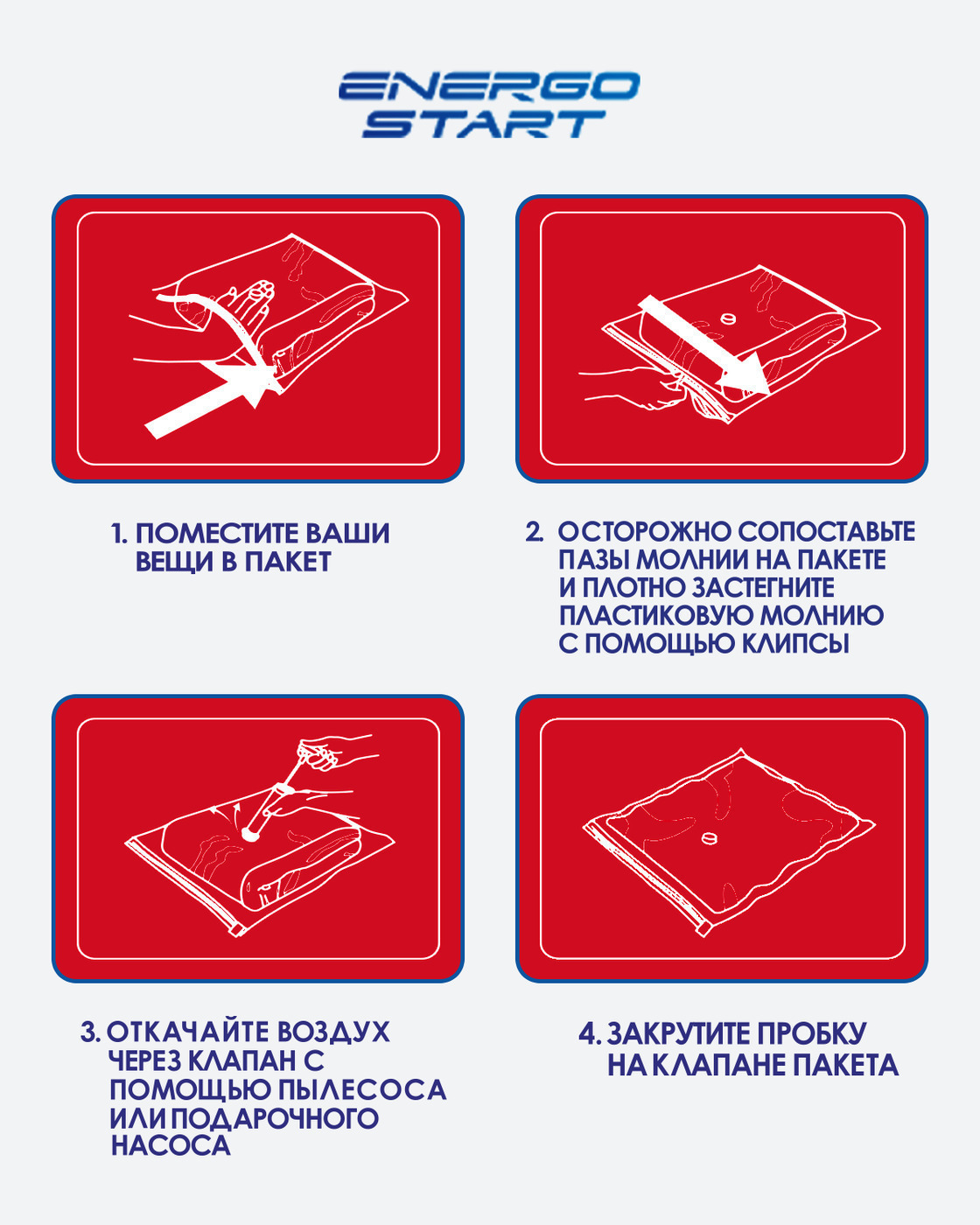 ENERGO START

1. ПОМЕСТИТЕ ВАШИ ВЕЩИ В ПАКЕТ

2. ОСТОРОЖНО СОПОСТАВЬТЕ ПАЗЫ МОЛНИИ НА ПАКЕТЕ И ПЛОТНО ЗАСТЕГНИТЕ ПЛАСТИКОВУЮ МОЛНИЮ С ПОМОЩЬЮ КЛИПСЫ

3. ОТКАЧАЙТЕ ВОЗДУХ ЧЕРЕЗ КЛАПАН С ПОМОЩЬЮ ПЫЛЕСОСА ИЛИ ПОДАРОЧНОГО НАСОСА

4. ЗАКРУТИТЕ ПРОБКУ НА КЛАПАНЕ ПАКЕТА