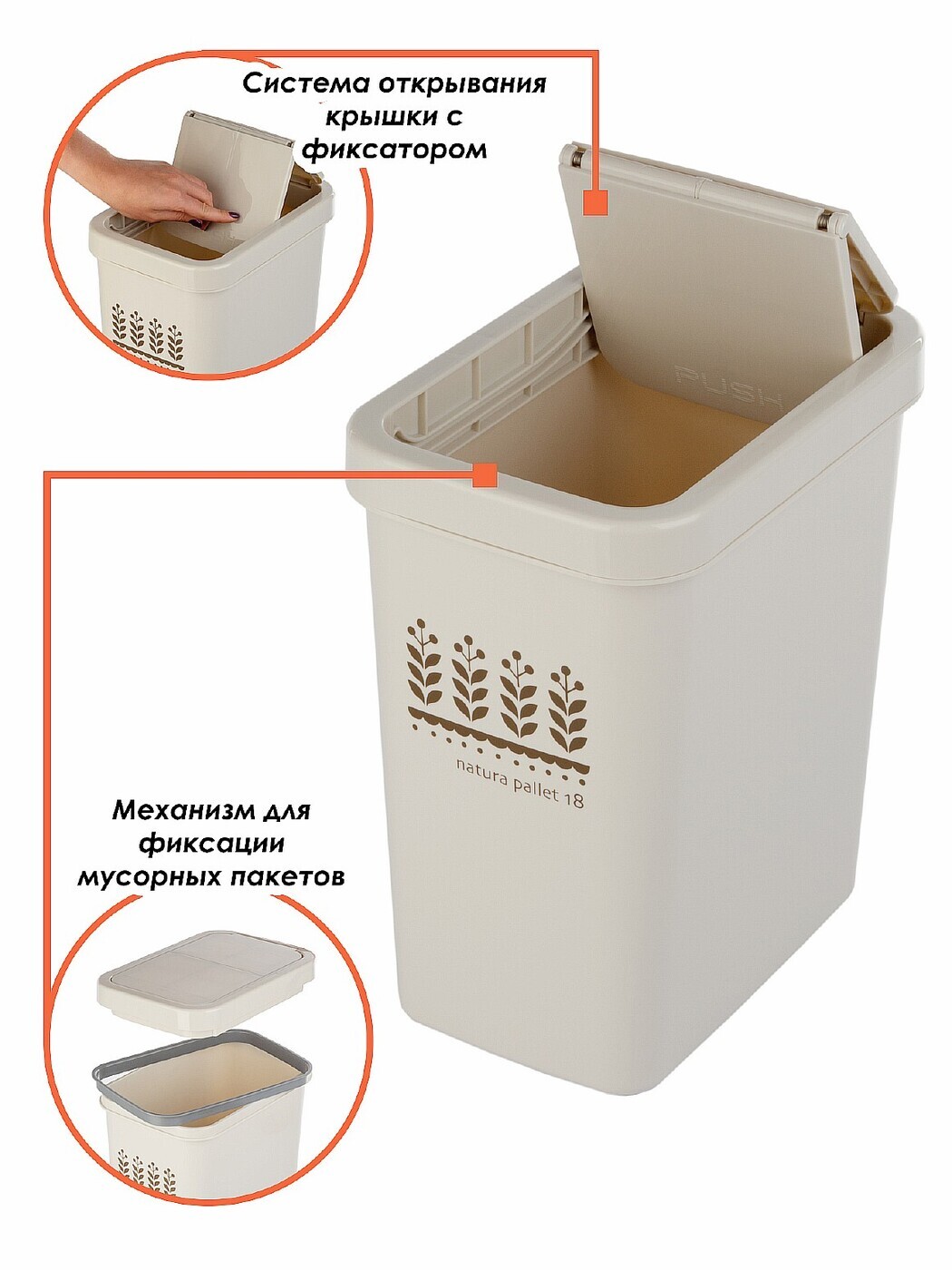 Система открывания крышки с фиксатором

PUSH

natura pallet 18

Механизм для фиксации мусорных пакетов