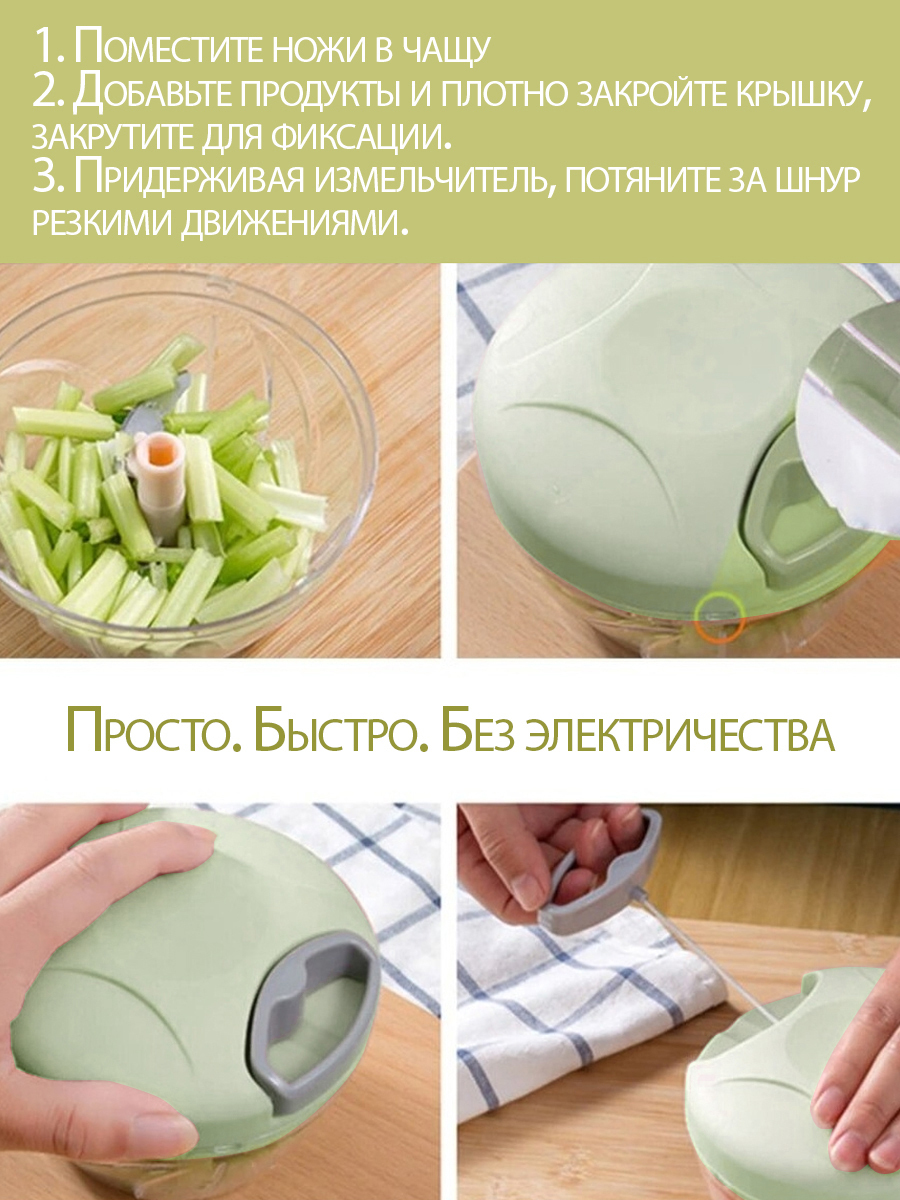 1. Поместите ножи в чащу
2. Добавьте продукты и плотно закройте крышку, закрутите для фиксации.
3. Придерживая измельчитель, потяните за шнур резкими движениями.

Просто. Быстро. Без электричества