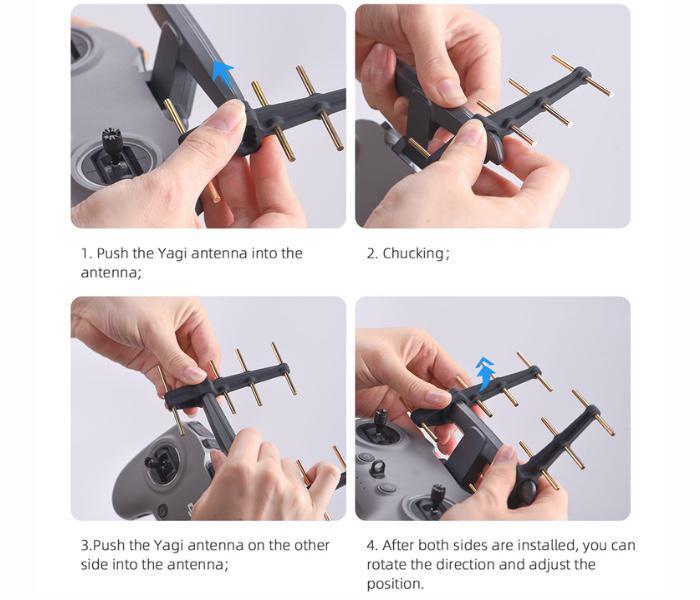 1. Push the Yagi antenna into the antenna;

2. Chucking;

3.Push the Yagi antenna on the other side into the antenna;

4. After both sides are installed, you can rotate the direction and adjust the position.