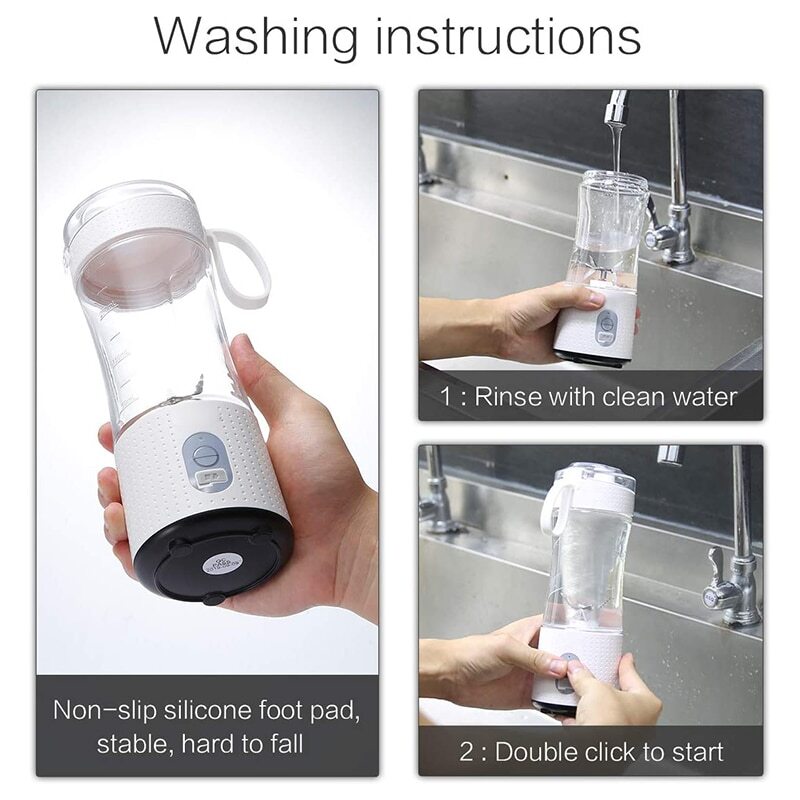 Washing instructions

Non-slip silicone foot pad, stable, hard to fall

1 : Rinse with clean water

2 : Double click to start