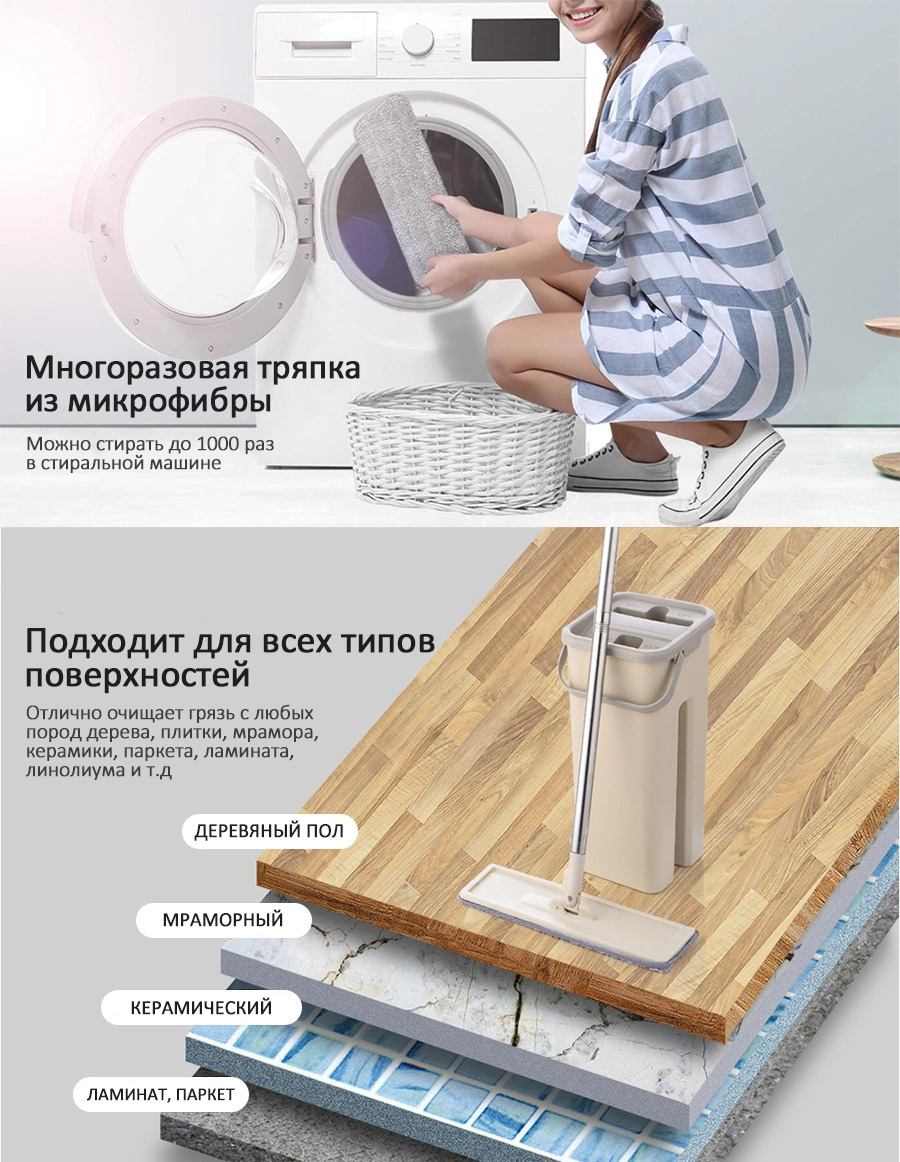 Многоразовая тряпка из микрофибры

Можно стирать до 1000 раз в стиральной машине

Подходит для всех типов поверхностей

Отлично очищает грязь с любых пород дерева, плитки, мрамора, керамики, паркета, ламината, линолиума и т.д

ДЕРЕВЯНЫЙ ПОЛ

МРАМОРНЫЙ

КЕРАМИЧЕСКИЙ

ЛАМИНАТ, ПАРКЕТ