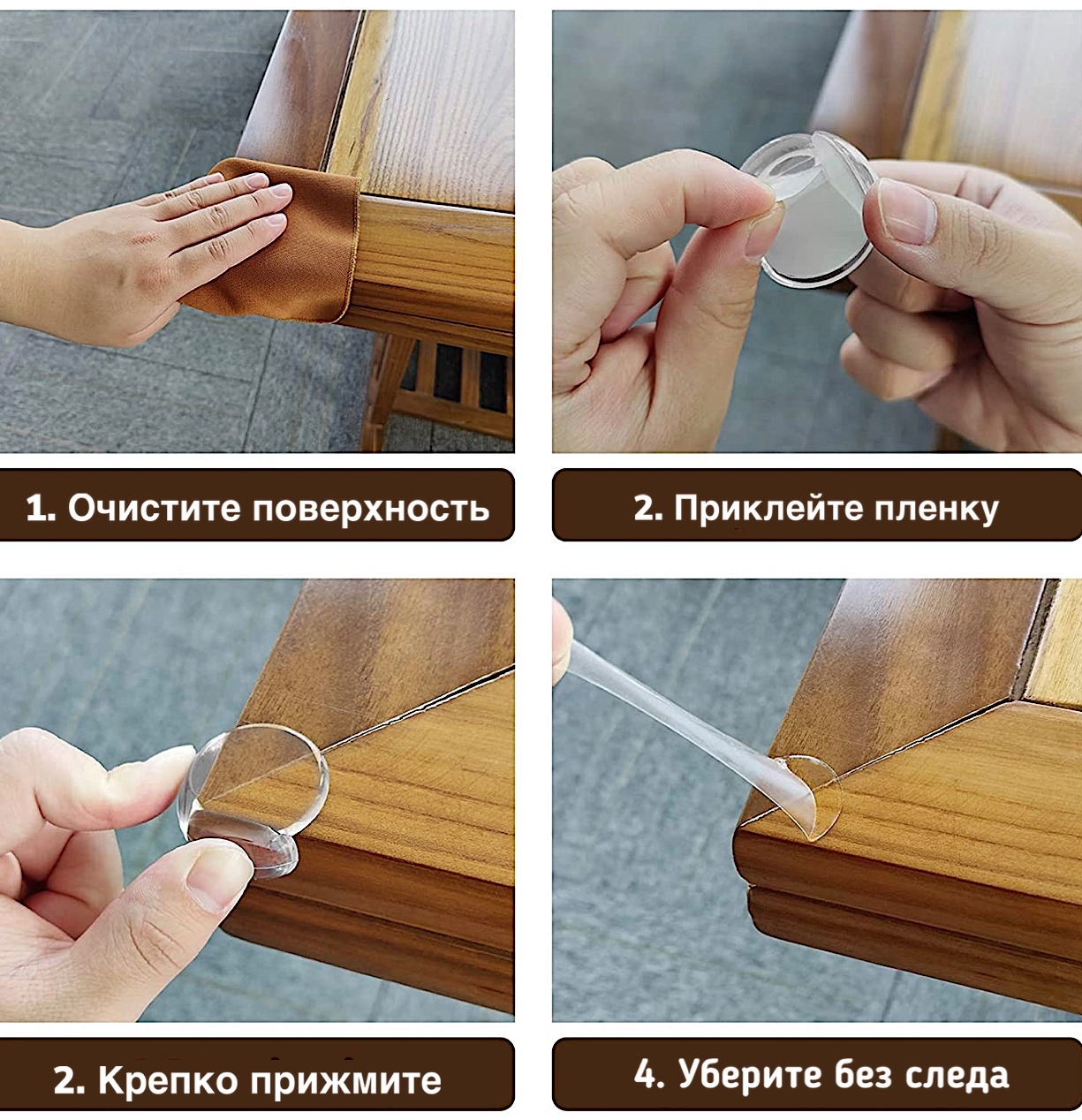 1. Очистите поверхность

2. Приклейте пленку

2. Крепко прижмите

4. Уберите без следа