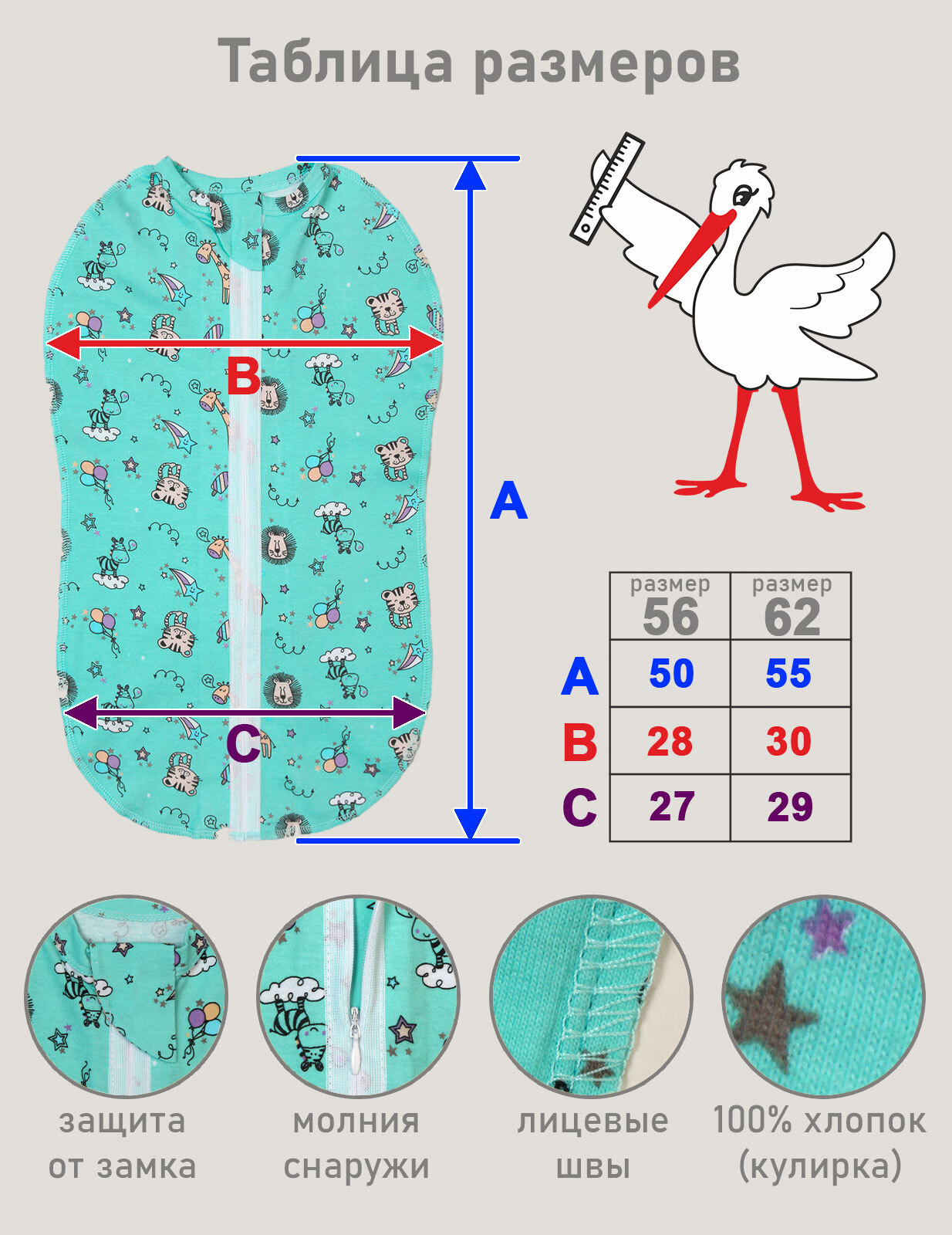 Таблица размеров

B

A

C

| | размер 56 | размер 62 |
|---|---|---|
| A | 50 | 55 |
| B | 28 | 30 |
| C | 27 | 29 |

защита от замка

молния снаружи

лицевые швы

100% хлопок (кулирка)