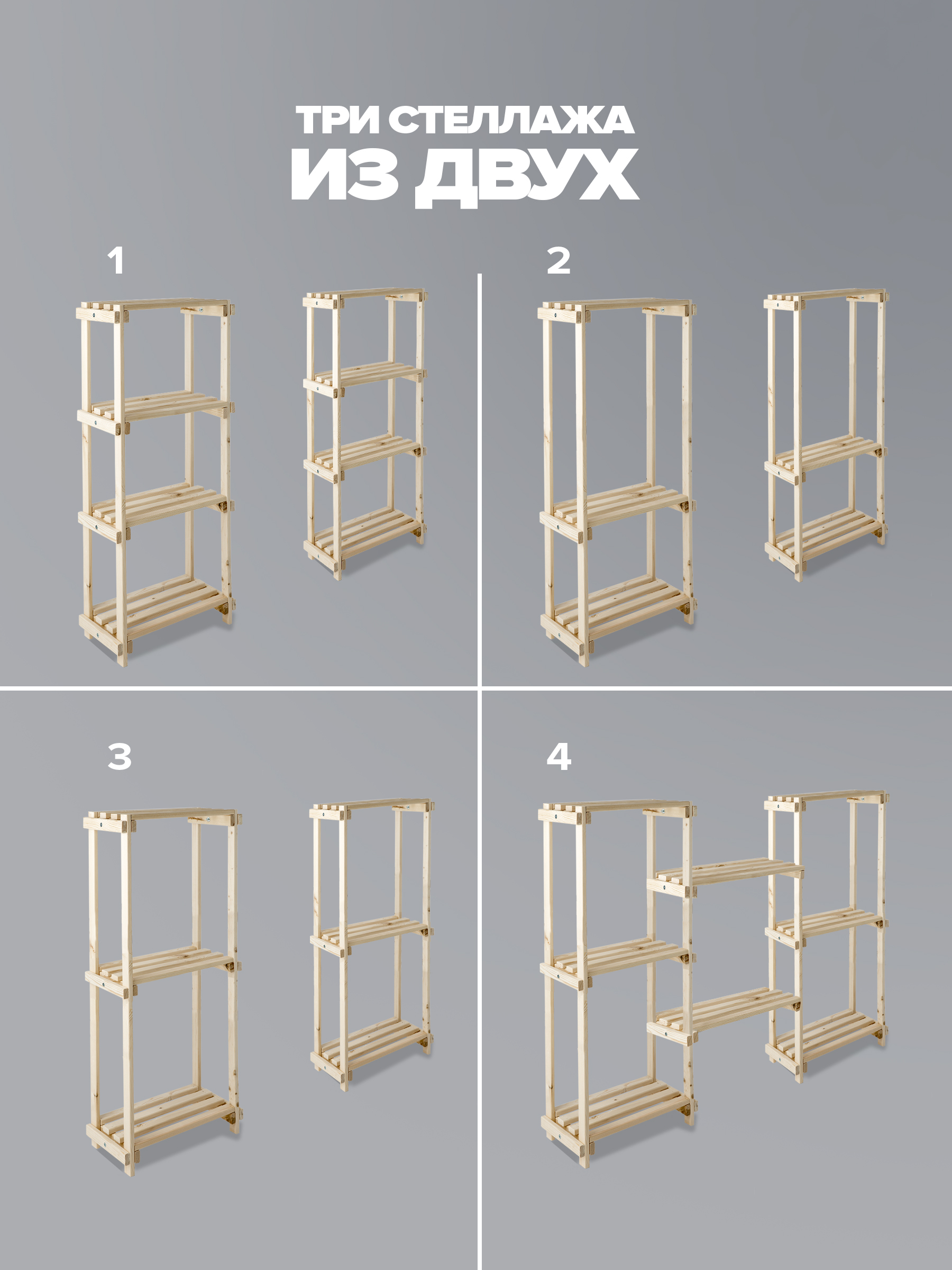 ТРИ СТЕЛЛАЖА
ИЗ ДВУХ

1

2

3

4