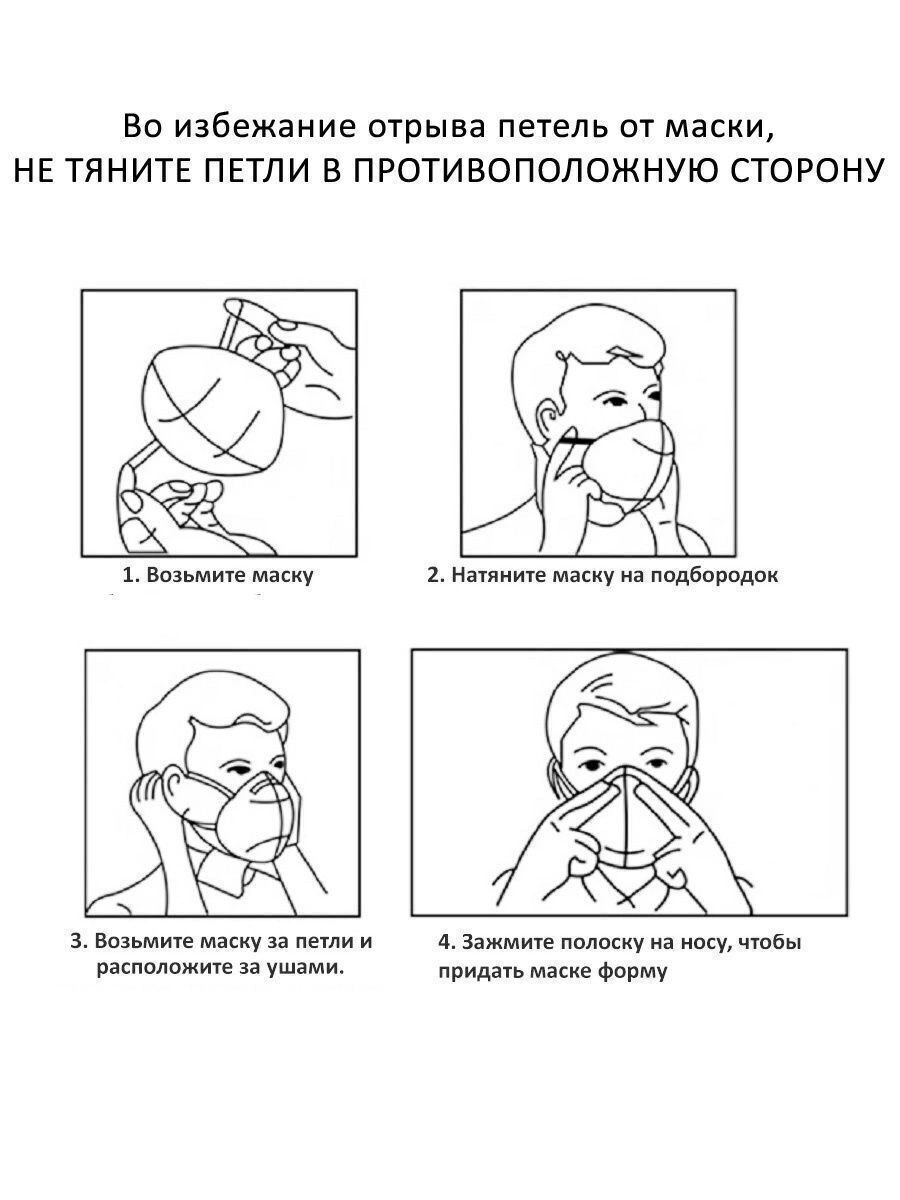 Во избежание отрыва петель от маски,
НЕ ТЯНИТЕ ПЕТЛИ В ПРОТИВОПОЛОЖНУЮ СТОРОНУ

1. Возьмите маску

2. Натяните маску на подбородок

3. Возьмите маску за петли и расположите за ушами.

4. Зажмите полоску на носу, чтобы придать маске форму