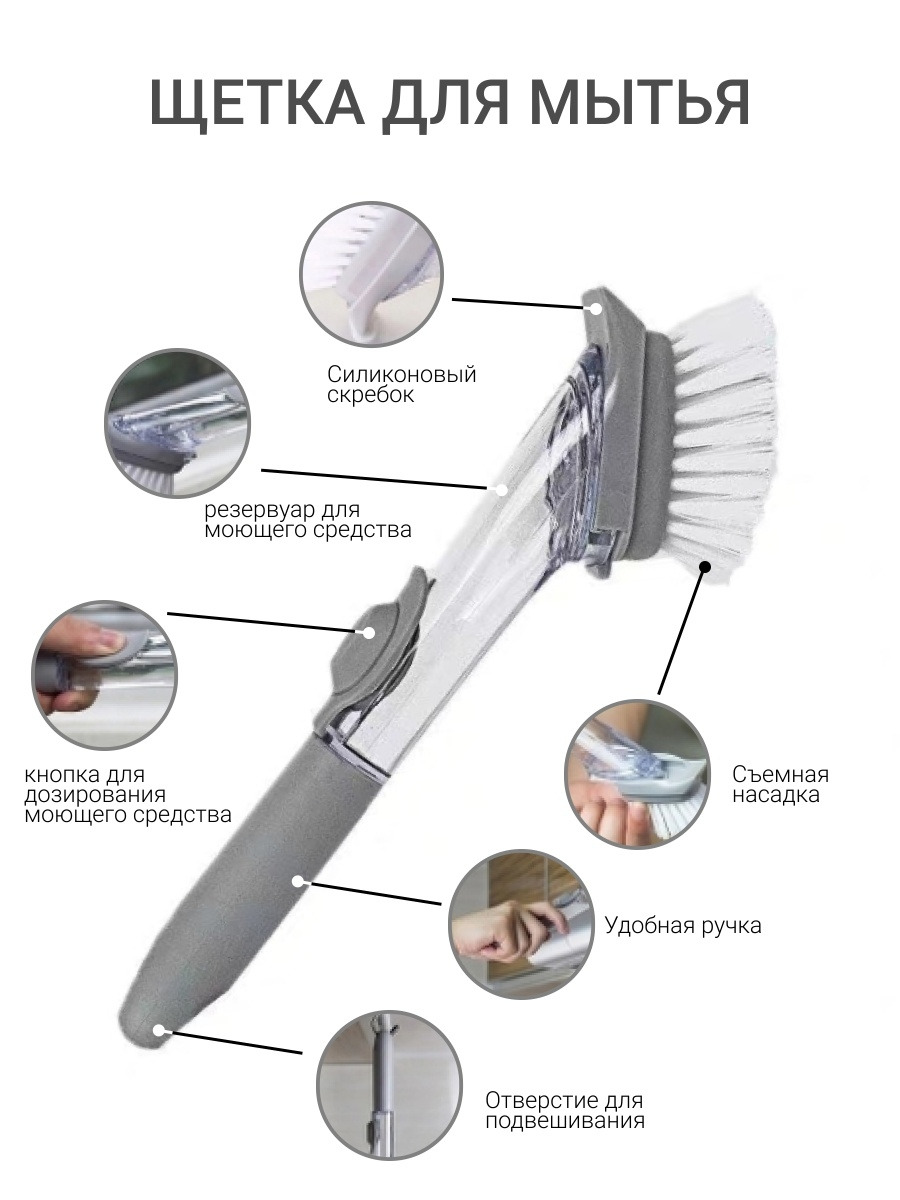 ЩЕТКА ДЛЯ МЫТЬЯ

Силиконовый скребок

резервуар для моющего средства

кнопка для дозирования моющего средства

Съемная насадка

Удобная ручка

Отверстие для подвешивания