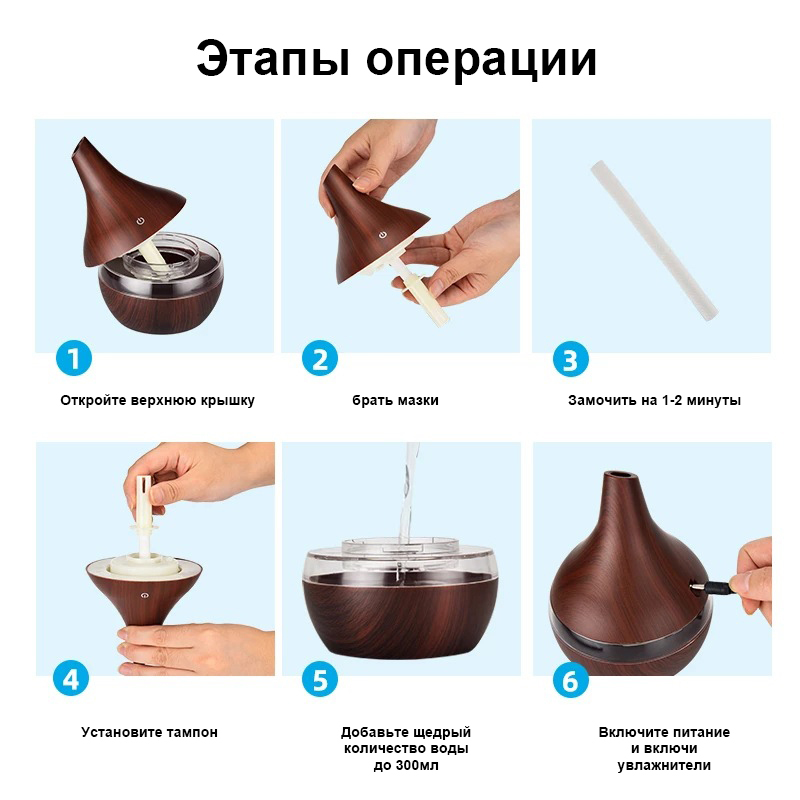 Этапы операции

1
Откройте верхнюю крышку

2
брать мазки

3
Замочить на 1-2 минуты

4
Установите тампон

5
Добавьте щедрый количество воды до 300мл

6
Включите питание и включи увлажнители