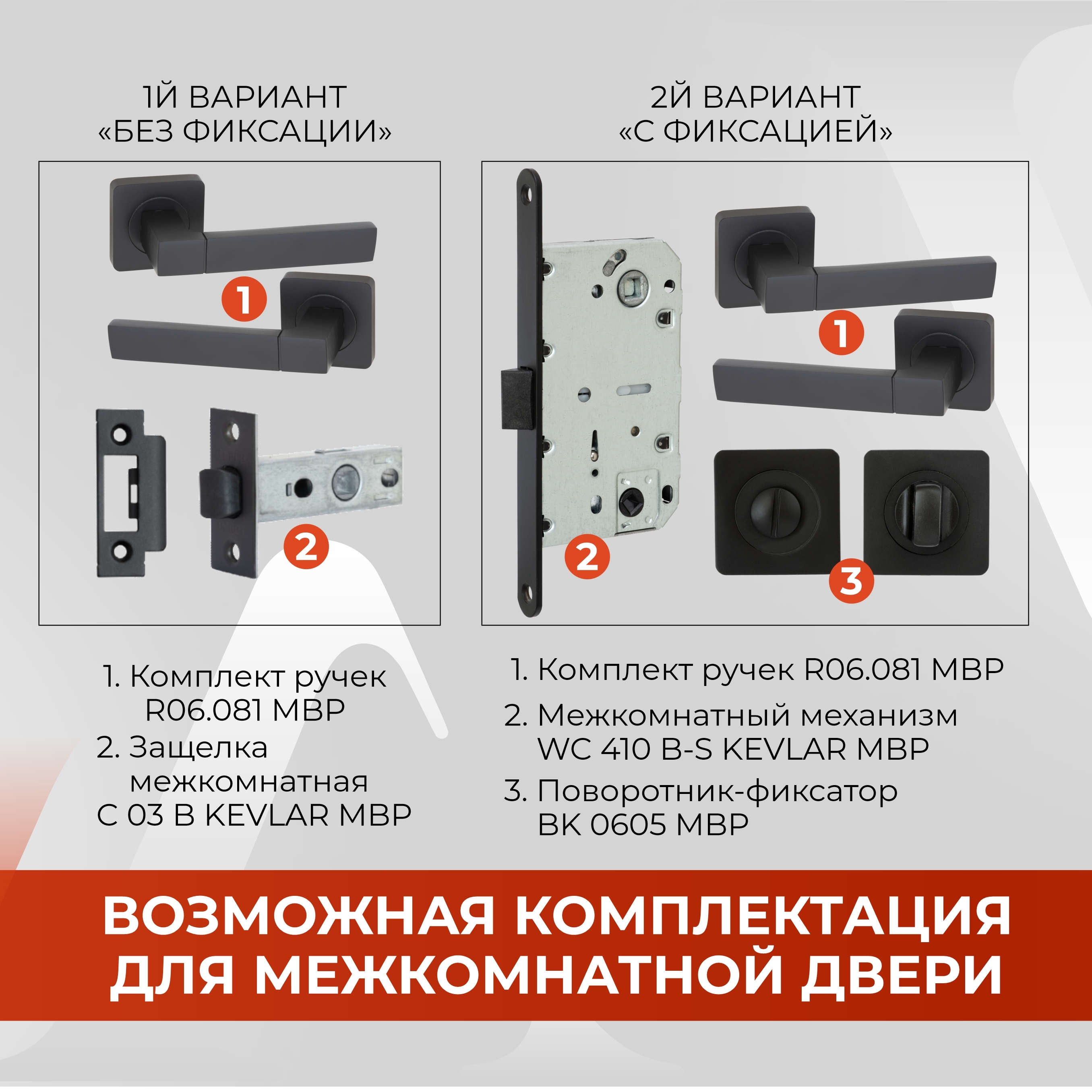 1Й ВАРИАНТ
«БЕЗ ФИКСАЦИИ»

1

2

1. Комплект ручек R06.081 MBP
2. Защелка межкомнатная C 03 B KEVLAR MBP

2Й ВАРИАНТ
«С ФИКСАЦИЕЙ»

2

1

3

1. Комплект ручек R06.081 MBP
2. Межкомнатный механизм WC 410 B-S KEVLAR MBP
3. Поворотник-фиксатор BK 0605 MBP

ВОЗМОЖНАЯ КОМПЛЕКТАЦИЯ
ДЛЯ МЕЖКОМНАТНОЙ ДВЕРИ