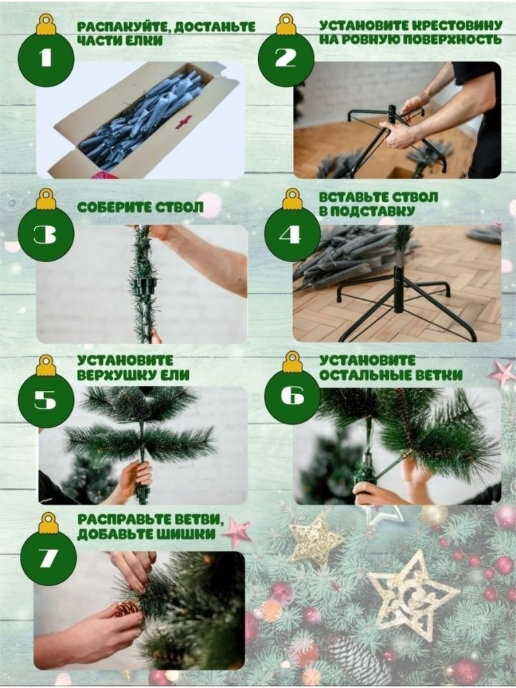 1
РАСПАКУЙТЕ, ДОСТАНЬТЕ ЧАСТИ ЕЛКИ

2
УСТАНОВИТЕ КРЕСТОВИНУ НА РОВНУЮ ПОВЕРХНОСТЬ

3
СОБЕРИТЕ СТВОЛ

4
ВСТАВЬТЕ СТВОЛ В ПОДСТАВКУ

5
УСТАНОВИТЕ ВЕРХУШКУ ЕЛИ

6
УСТАНОВИТЕ ОСТАЛЬНЫЕ ВЕТКИ

7
РАСПРАВЬТЕ ВЕТВИ, ДОБАВЬТЕ ШИШКИ