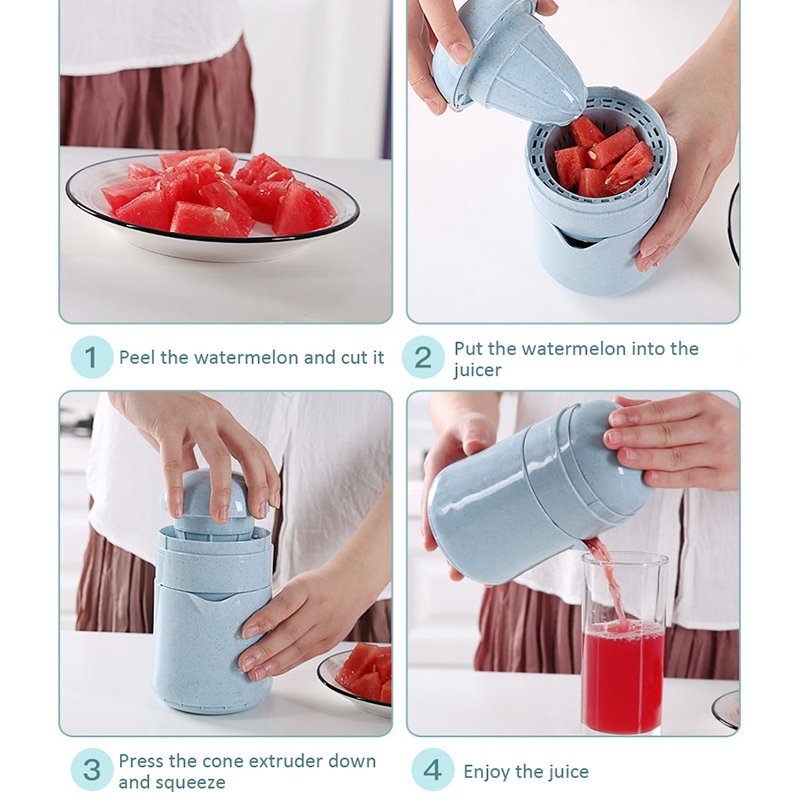 1 Peel the watermelon and cut it

2 Put the watermelon into the juicer

3 Press the cone extruder down and squeeze

4 Enjoy the juice