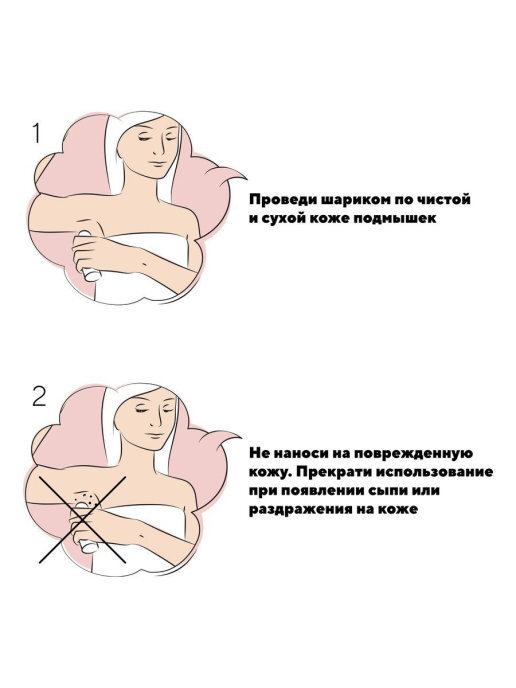 1

Проведи шариком по чистой и сухой коже подмышек

2

Не наноси на поврежденную кожу. Прекрати использование при появлении сыпи или раздражения на коже