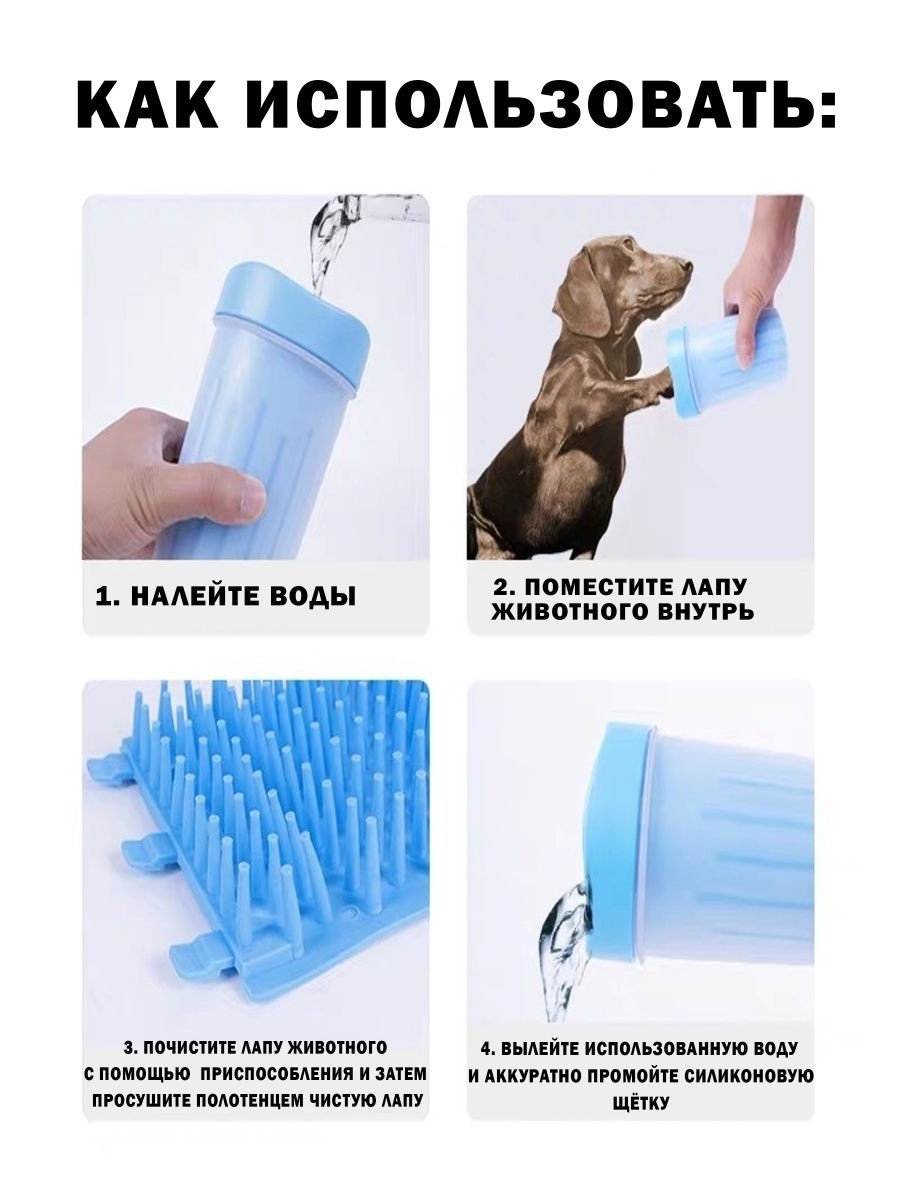 КАК ИСПОЛЬЗОВАТЬ:

1. НАЛЕЙТЕ ВОДЫ

2. ПОМЕСТИТЕ ЛАПУ ЖИВОТНОГО ВНУТРЬ

3. ПОЧИСТИТЕ ЛАПУ ЖИВОТНОГО С ПОМОЩЬЮ ПРИСПОСОБЛЕНИЯ И ЗАТЕМ ПРОСУШИТЕ ПОЛОТЕНЦЕМ ЧИСТУЮ ЛАПУ

4. ВЫЛЕЙТЕ ИСПОЛЬЗОВАННУЮ ВОДУ И АККУРАТНО ПРОМОЙТЕ СИЛИКОНОВУЮ ЩЁТКУ