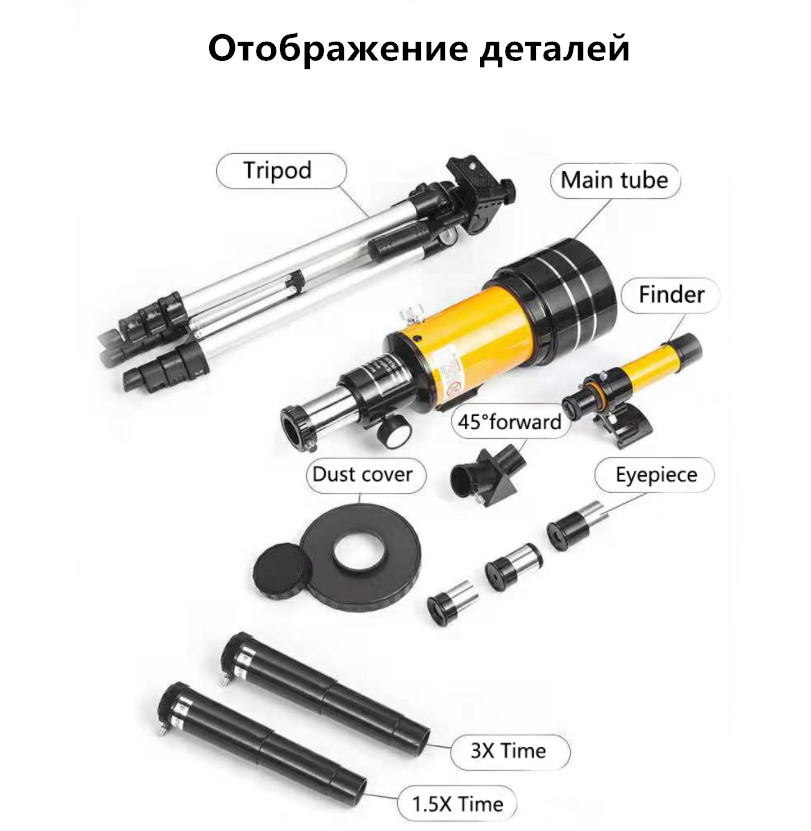 Отображение деталей

Tripod

Main tube

Finder

45°forward

Dust cover

Eyepiece

3X Time

1.5X Time