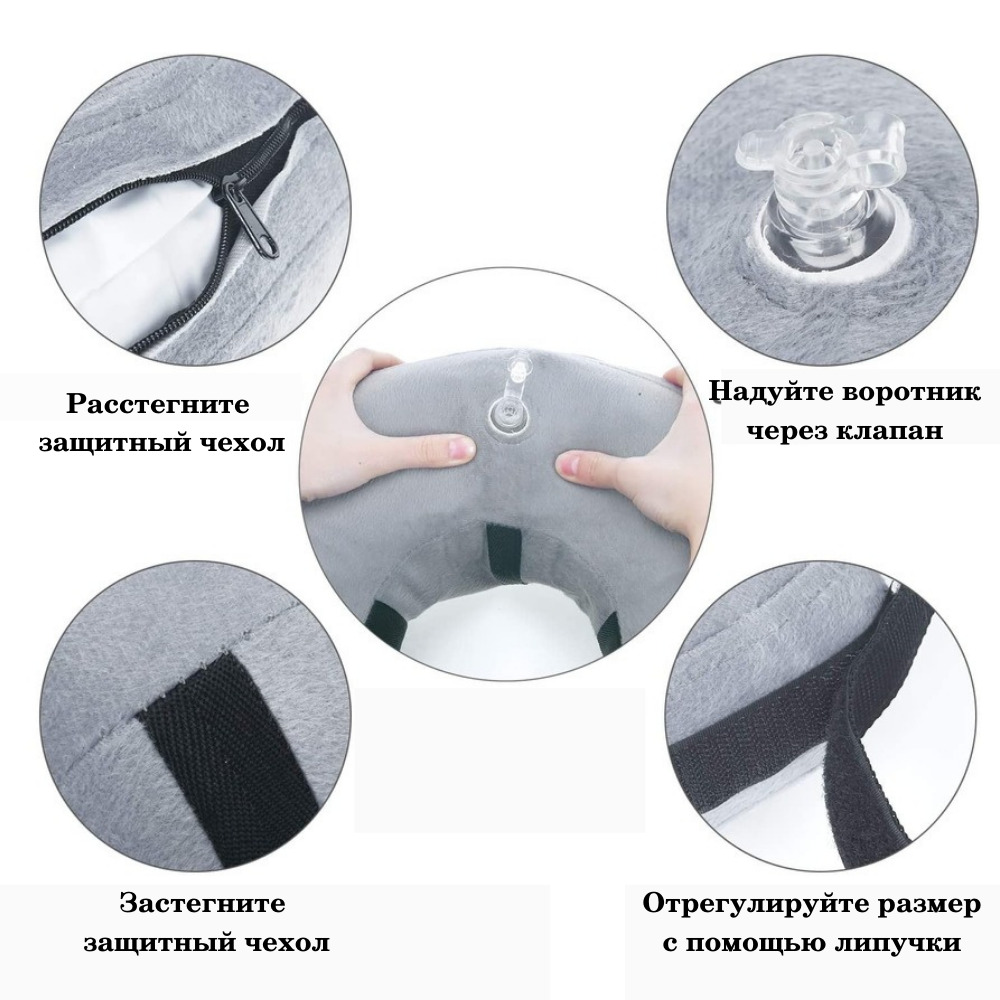 Расстегните защитный чехол

Надуйте воротник через клапан

Застегните защитный чехол

Отрегулируйте размер с помощью липучки