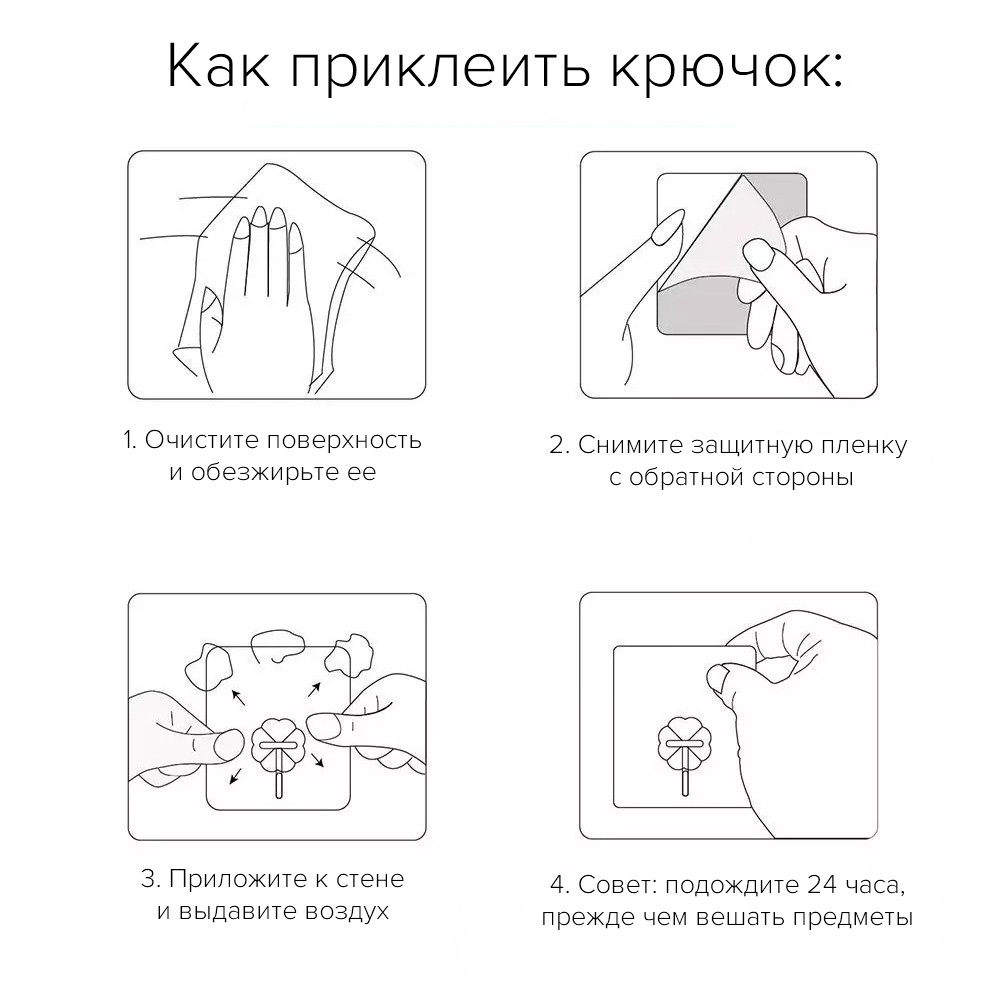 Как приклеить крючок:

1. Очистите поверхность и обезжирьте ее

2. Снимите защитную пленку с обратной стороны

3. Приложите к стене и выдавите воздух

4. Совет: подождите 24 часа, прежде чем вешать предметы