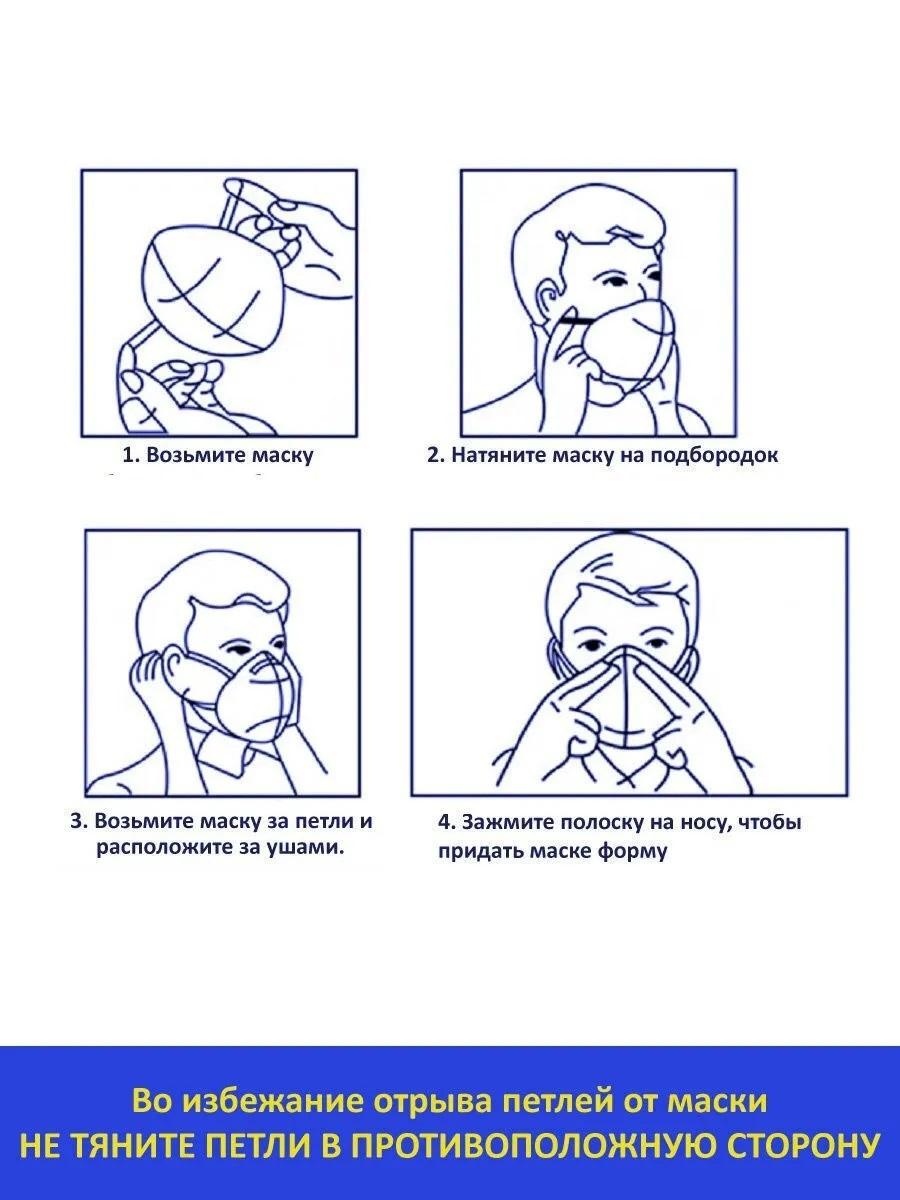 1. Возьмите маску

2. Натяните маску на подбородок

3. Возьмите маску за петли и расположите за ушами.

4. Зажмите полоску на носу, чтобы придать маске форму

Во избежание отрыва петлей от маски
НЕ ТЯНИТЕ ПЕТЛИ В ПРОТИВОПОЛОЖНУЮ СТОРОНУ