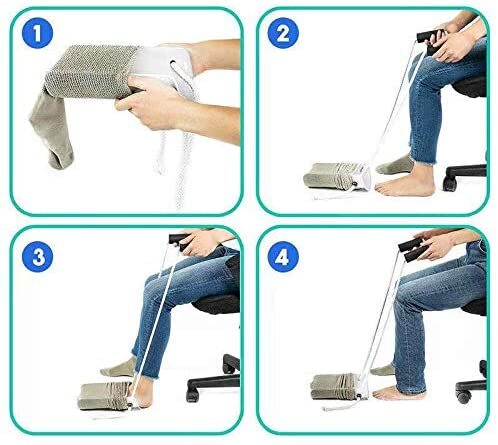 1

2

3

4