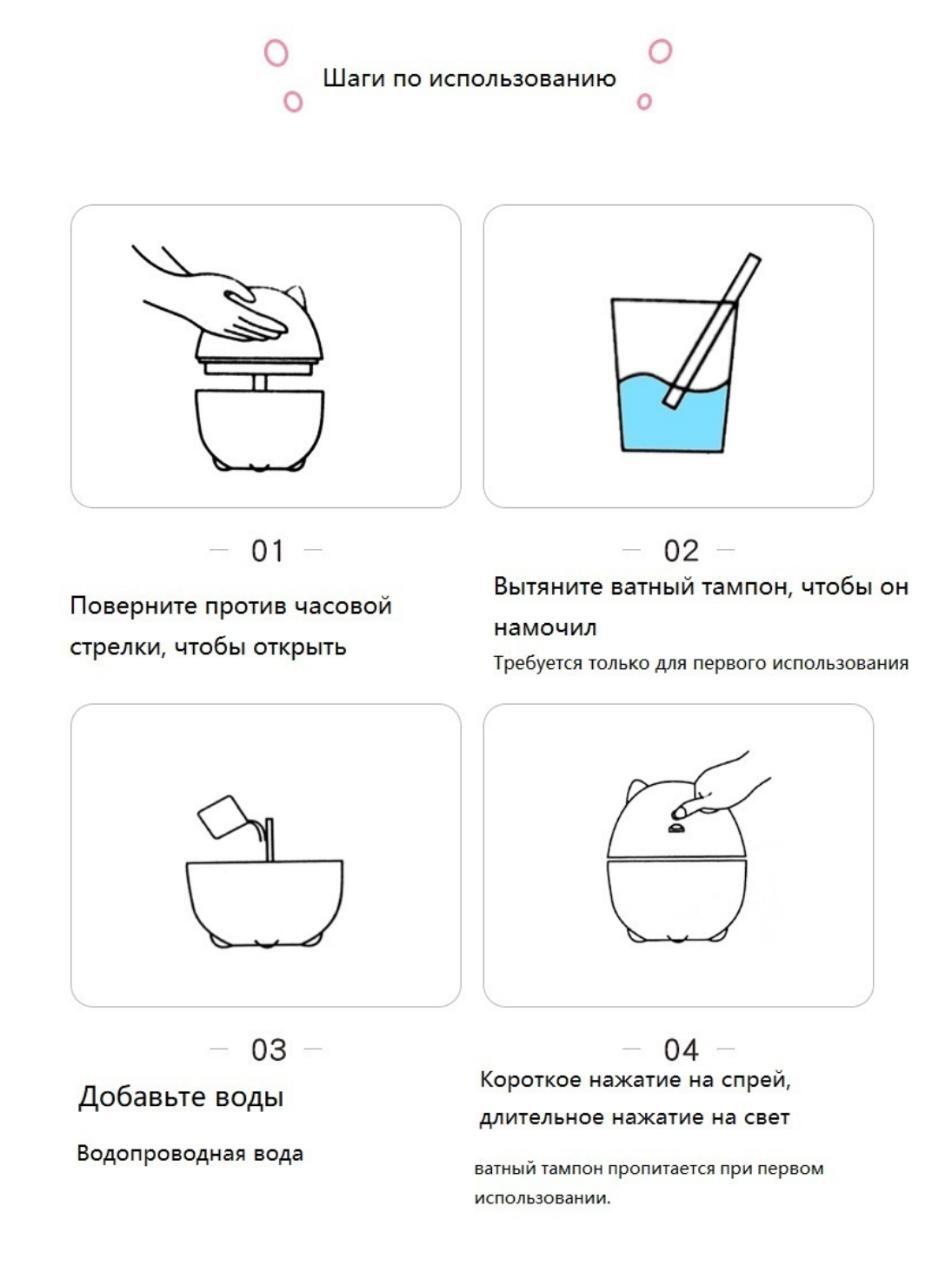 Шаги по использованию

— 01 —

Поверните против часовой стрелки, чтобы открыть

— 02 —

Вытяните ватный тампон, чтобы он намочил

Требуется только для первого использования

— 03 —

Добавьте воды

Водопроводная вода

— 04 —

Короткое нажатие на спрей, длительное нажатие на свет

ватный тампон пропитается при первом использовании.