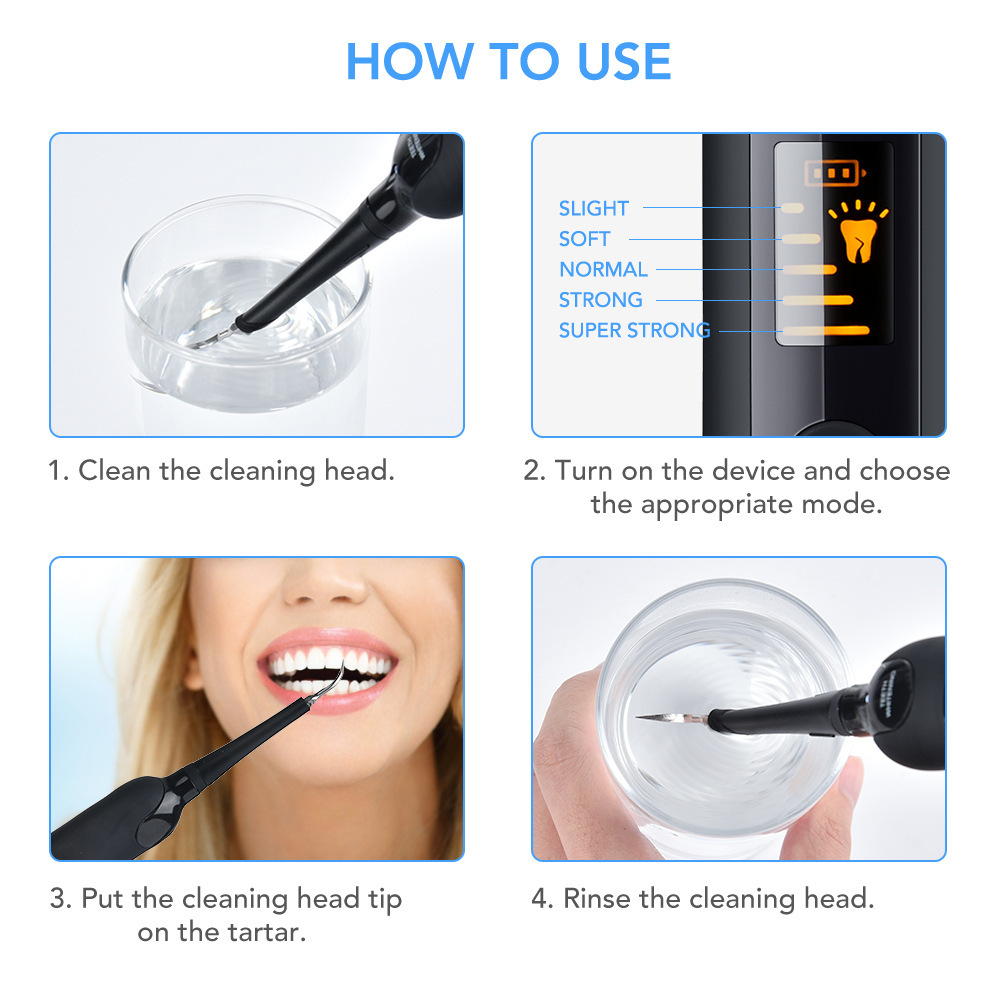 HOW TO USE

1. Clean the cleaning head.

SLIGHT
SOFT
NORMAL
STRONG
SUPER STRONG

2. Turn on the device and choose the appropriate mode.

3. Put the cleaning head tip on the tartar.

4. Rinse the cleaning head.