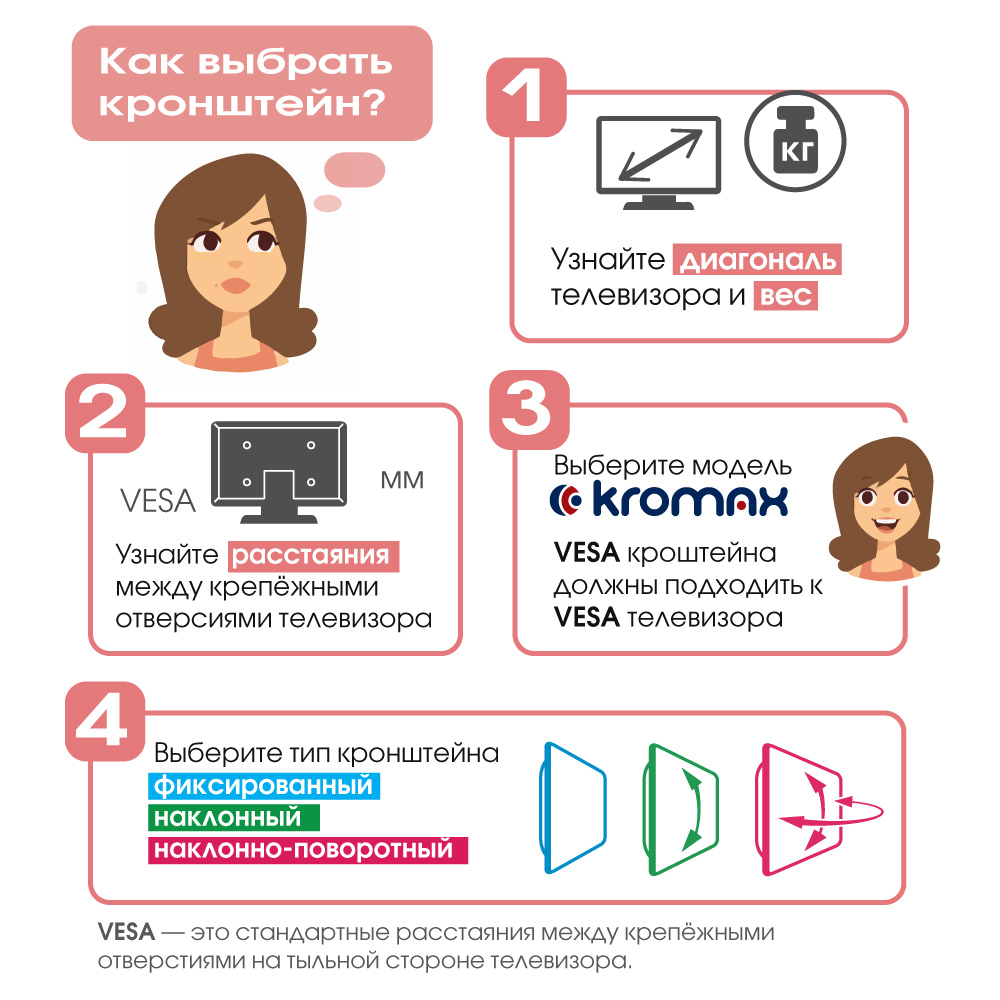 Как выбрать кронштейн?

1

КГ

Узнайте диагональ телевизора и вес

2

VESA

ММ

Узнайте расстаяния между крепёжными отверсиями телевизора

3

Выберите модель

kromax

VESA кроштейна должны подходить к VESA телевизора

4

Выберите тип кронштейна
фиксированный
наклонный
наклонно-поворотный

VESA — это стандартные расстаяния между крепёжными отверстиями на тыльной стороне телевизора.