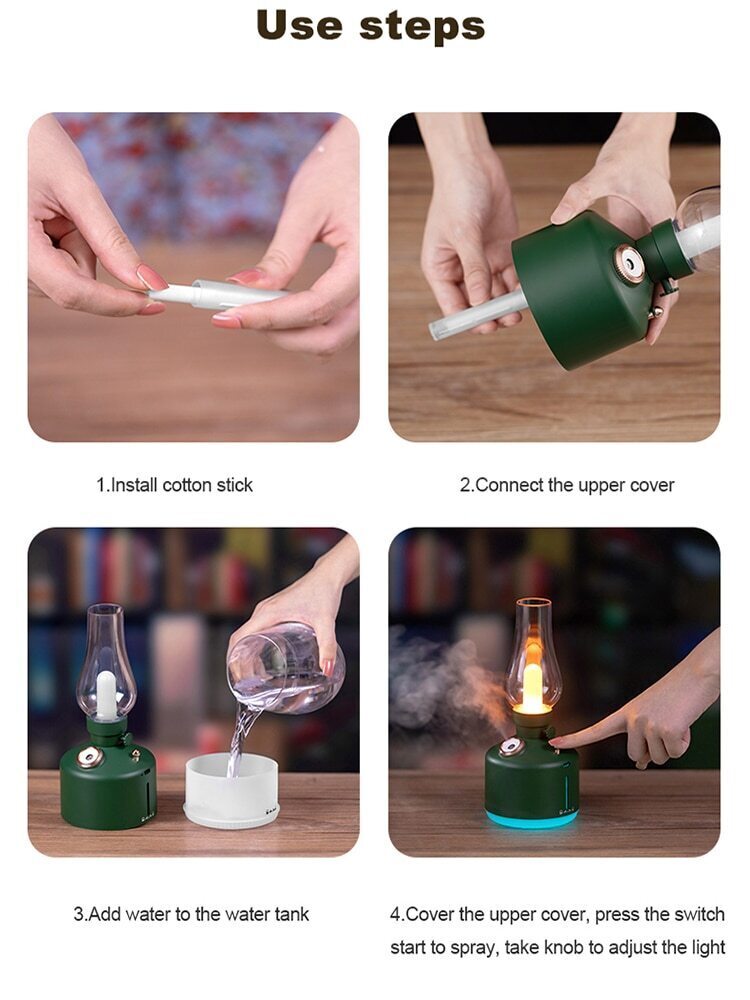 Use steps

1.Install cotton stick

2.Connect the upper cover

3.Add water to the water tank

4.Cover the upper cover, press the switch start to spray, take knob to adjust the light