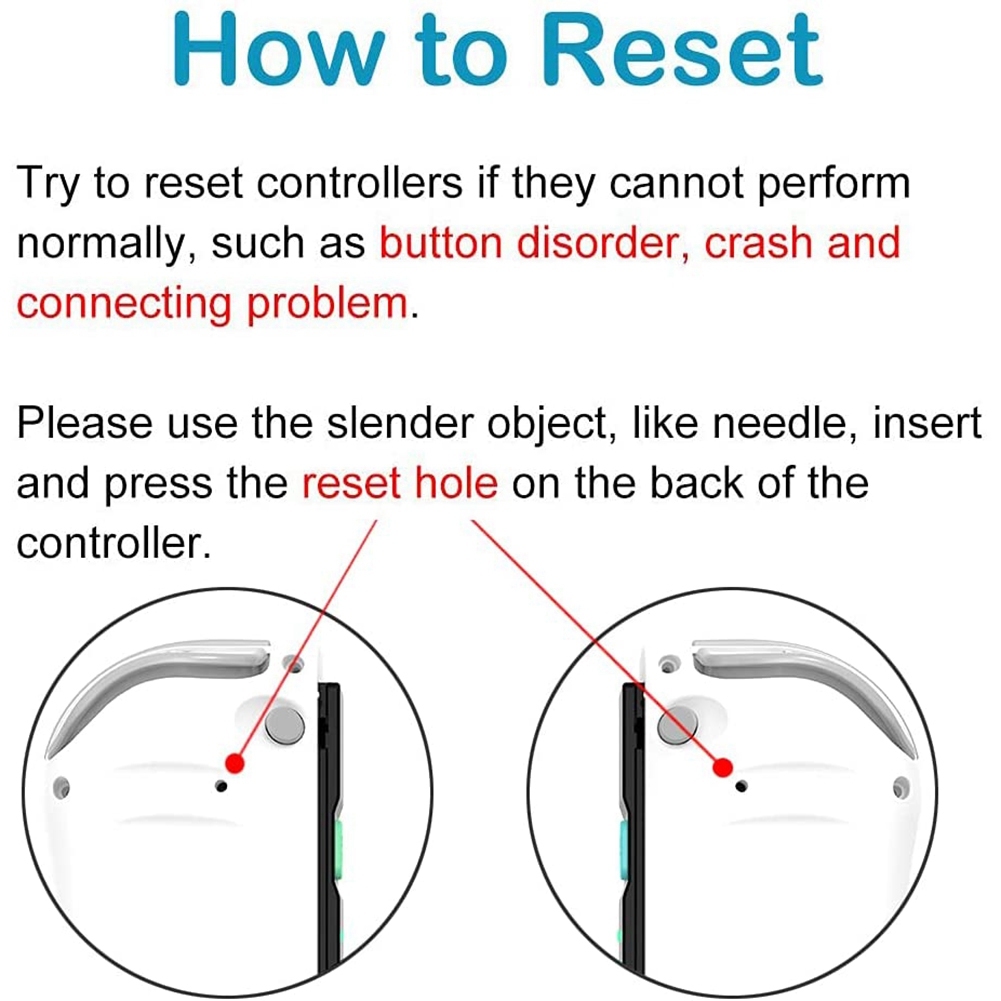 How to Reset

Try to reset controllers if they cannot perform normally, such as button disorder, crash and connecting problem.

Please use the slender object, like needle, insert and press the reset hole on the back of the controller.