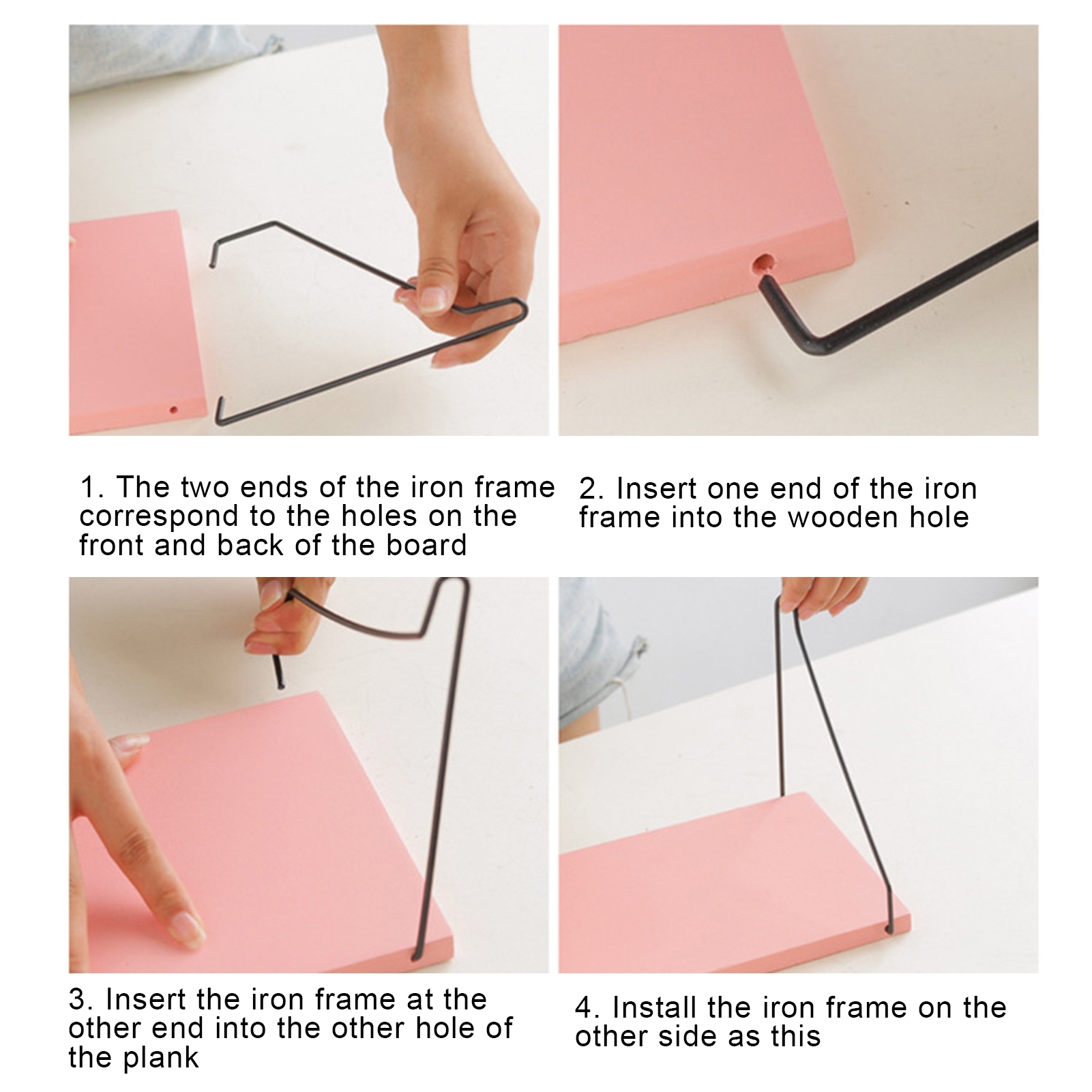 1. The two ends of the iron frame correspond to the holes on the front and back of the board

2. Insert one end of the iron frame into the wooden hole

3. Insert the iron frame at the other end into the other hole of the plank

4. Install the iron frame on the other side as this