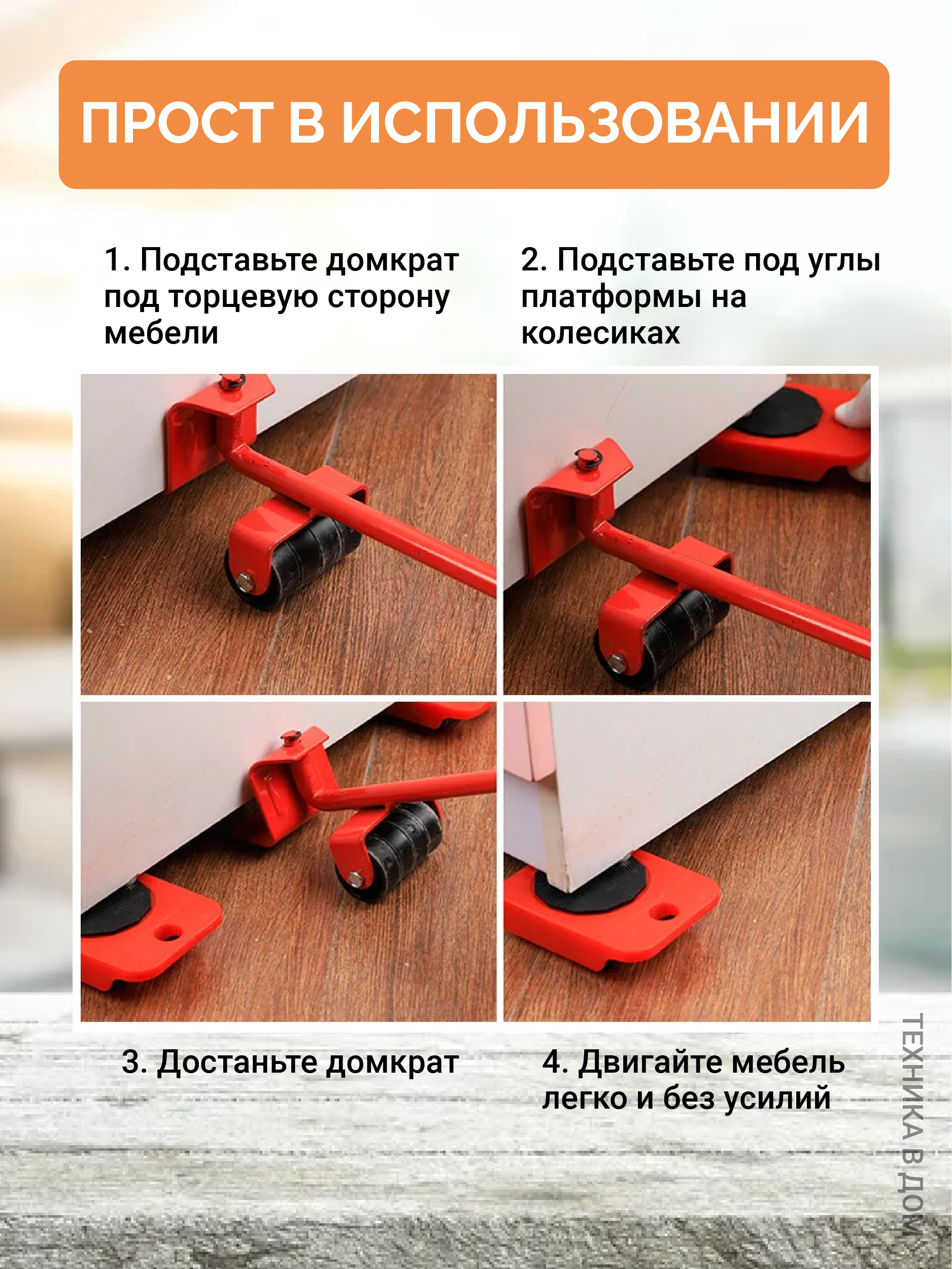 ПРОСТ В ИСПОЛЬЗОВАНИИ

1. Подставьте домкрат под торцевую сторону мебели

2. Подставьте под углы платформы на колесиках

3. Достаньте домкрат

4. Двигайте мебель легко и без усилий

ТЕХНИКА В ДОМ