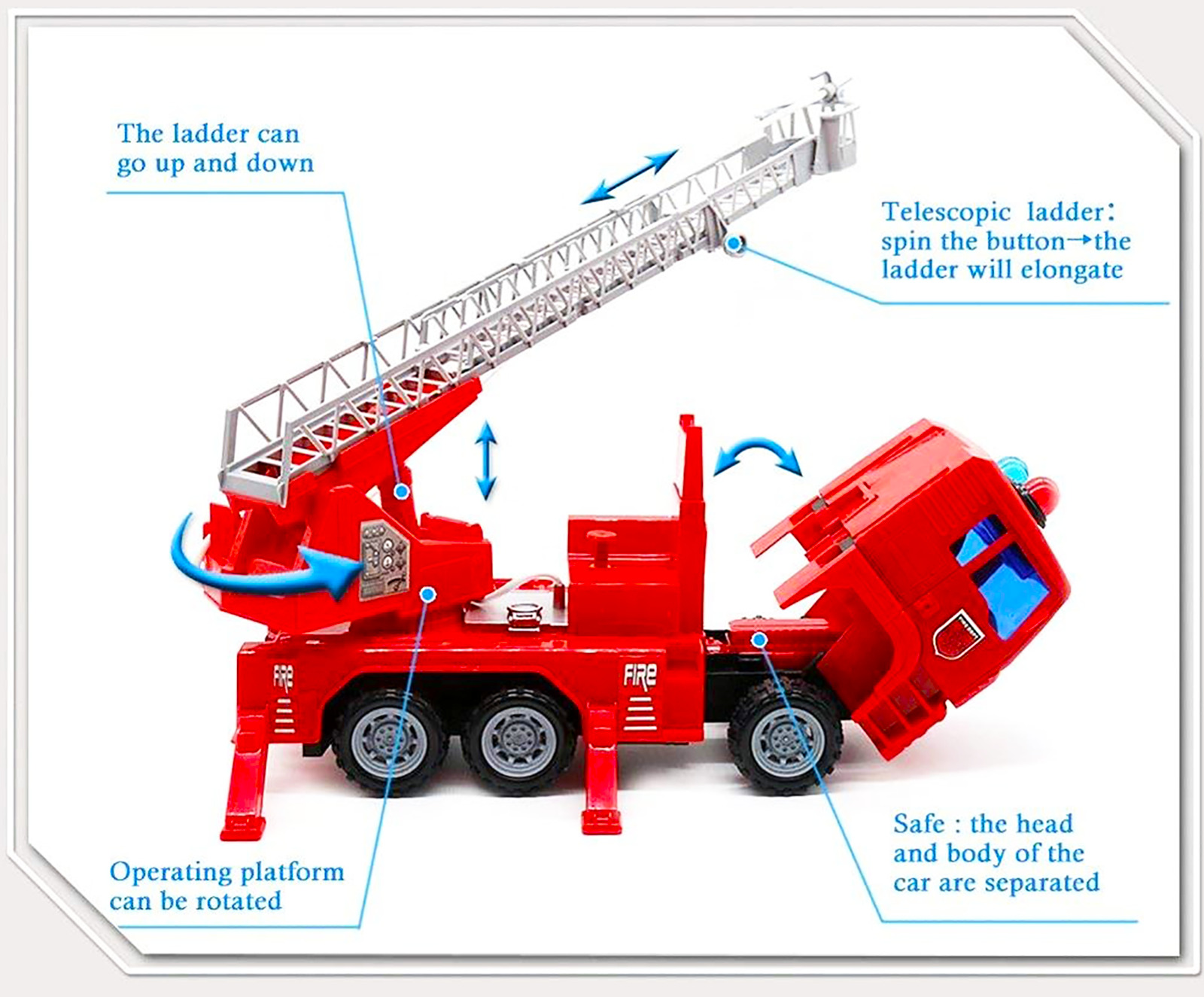 The ladder can go up and down

Telescopic ladder: spin the button→the ladder will elongate

FIRE

FIRE

Operating platform can be rotated

Safe : the head and body of the car are separated