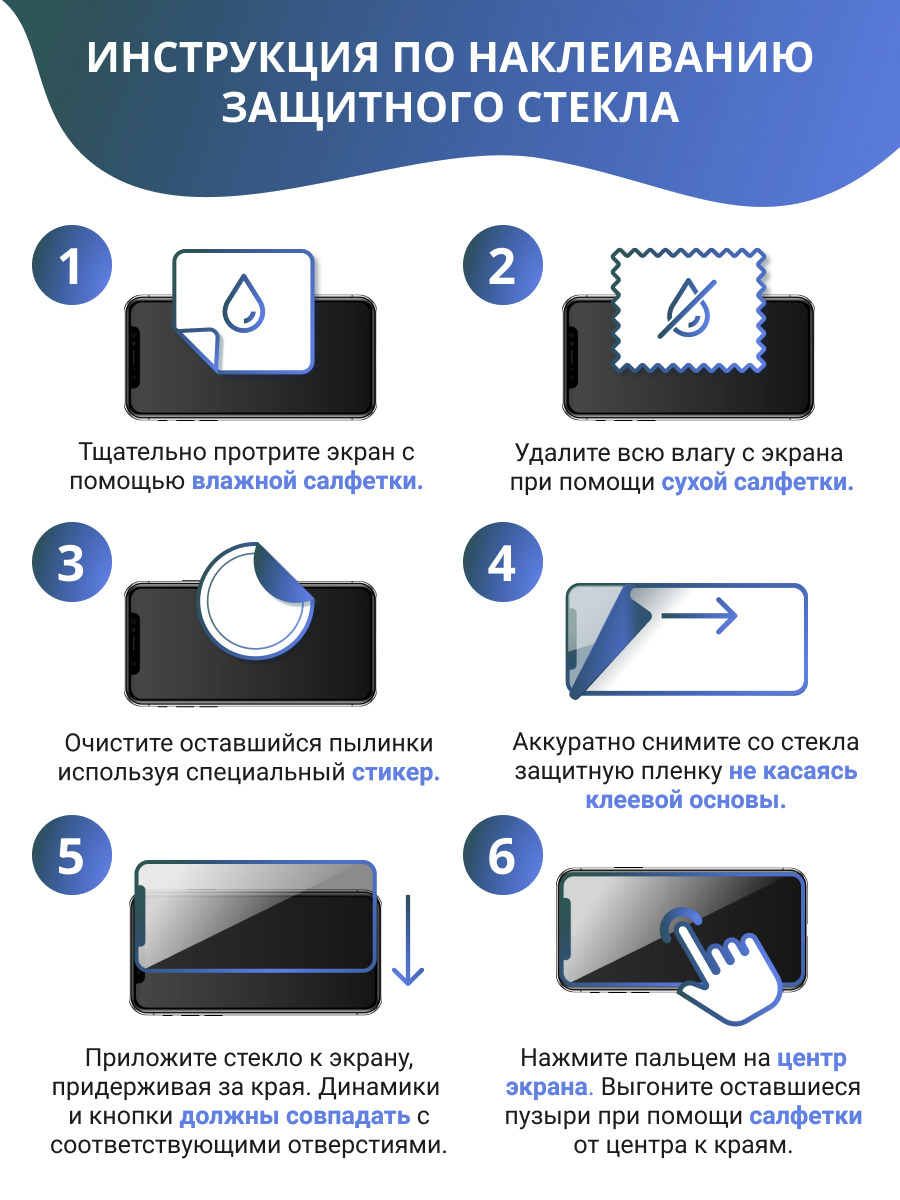 ИНСТРУКЦИЯ ПО НАКЛЕИВАНИЮ ЗАЩИТНОГО СТЕКЛА

1

Тщательно протрите экран с помощью влажной салфетки.

2

Удалите всю влагу с экрана при помощи сухой салфетки.

3

Очистите оставшийся пылинки используя специальный стикер.

4

Аккуратно снимите со стекла защитную пленку не касаясь клеевой основы.

5

Приложите стекло к экрану, придерживая за края. Динамики и кнопки должны совпадать с соответствующими отверстиями.

6

Нажмите пальцем на центр экрана. Выгоните оставшиеся пузыри при помощи салфетки от центра к краям.