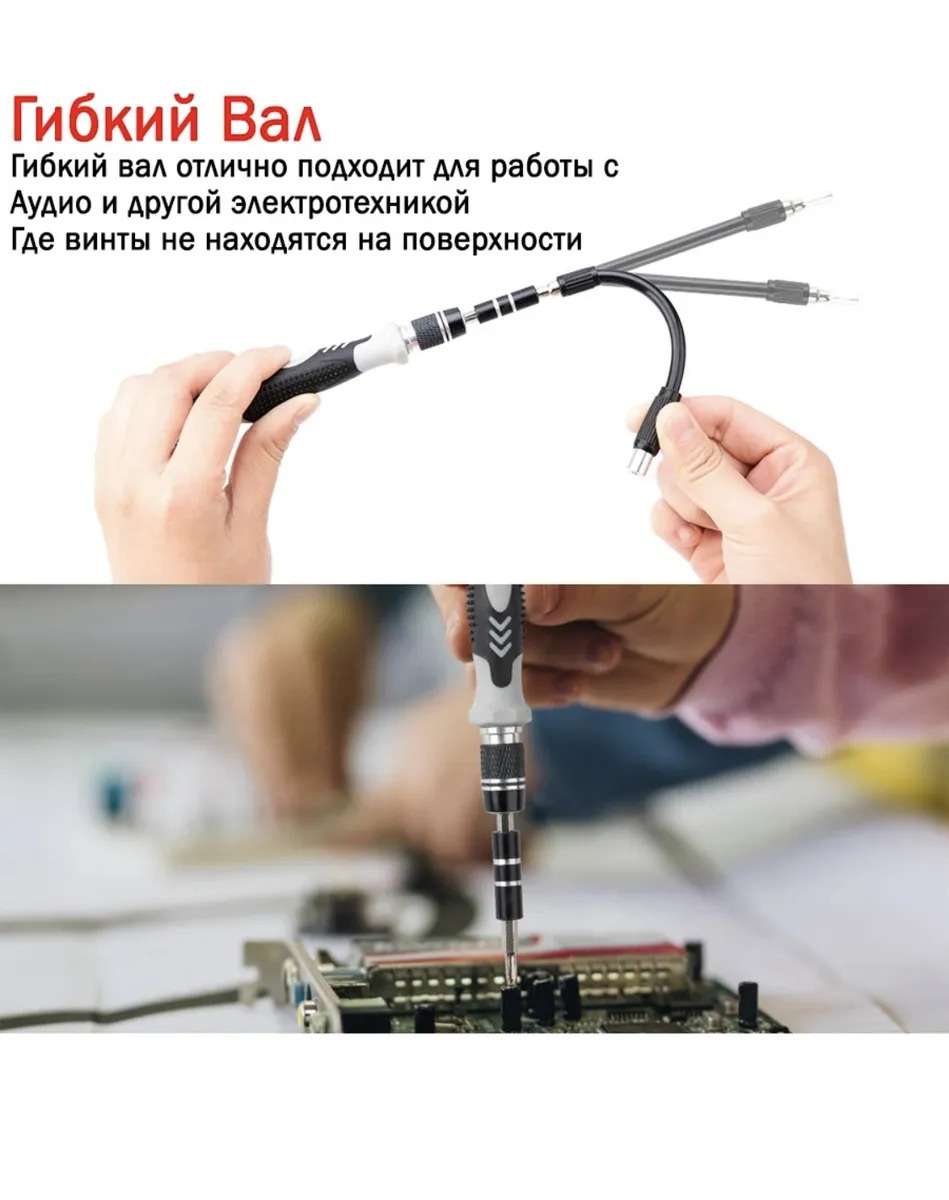 Гибкий Вал
Гибкий вал отлично подходит для работы с
Аудио и другой электротехникой
Где винты не находятся на поверхности