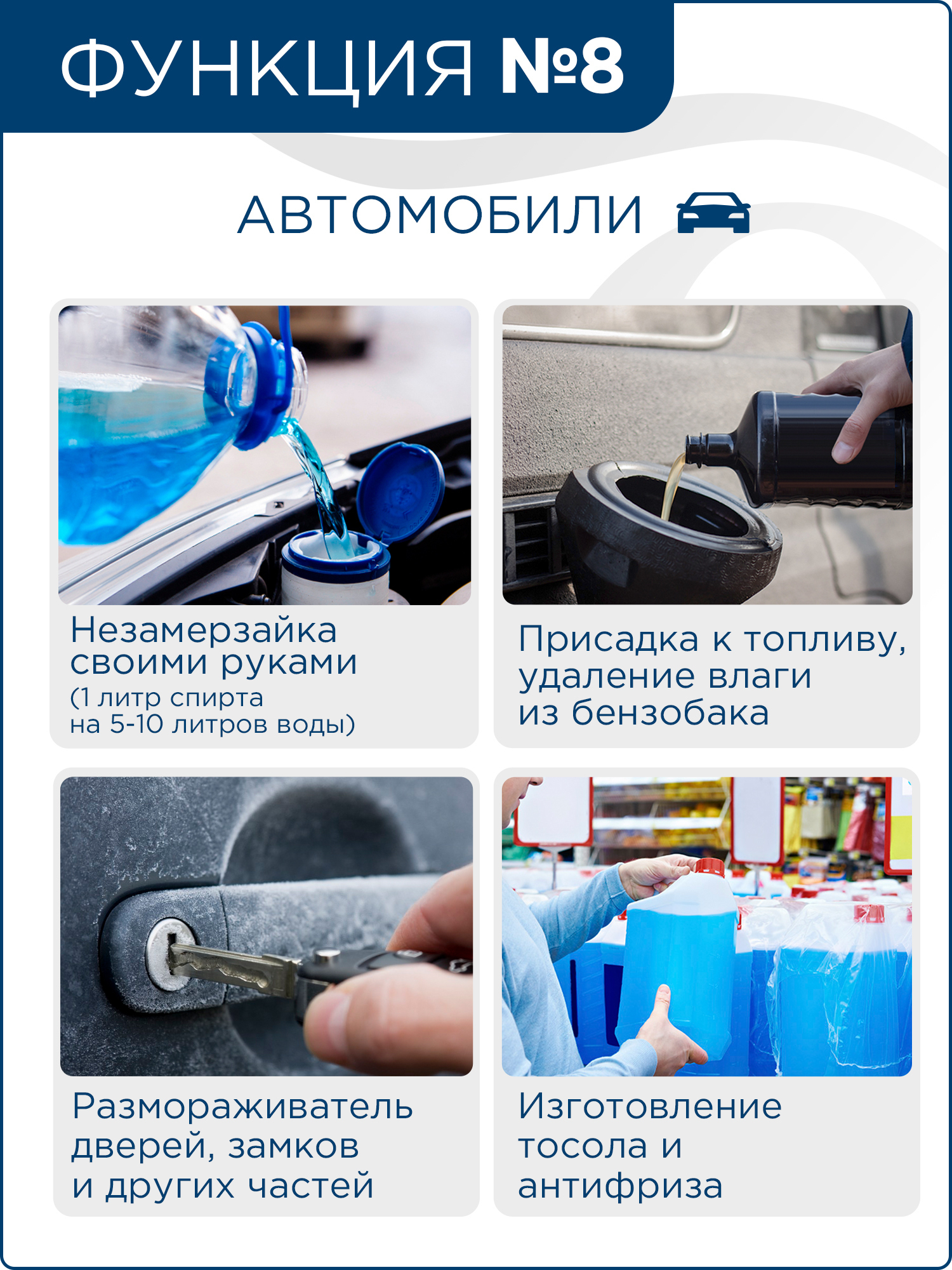 ФУНКЦИЯ №8

АВТОМОБИЛИ

Незамерзайка своими руками (1 литр спирта на 5-10 литров воды)

Присадка к топливу, удаление влаги из бензобака

Размораживатель дверей, замков и других частей

Изготовление тосола и антифриза