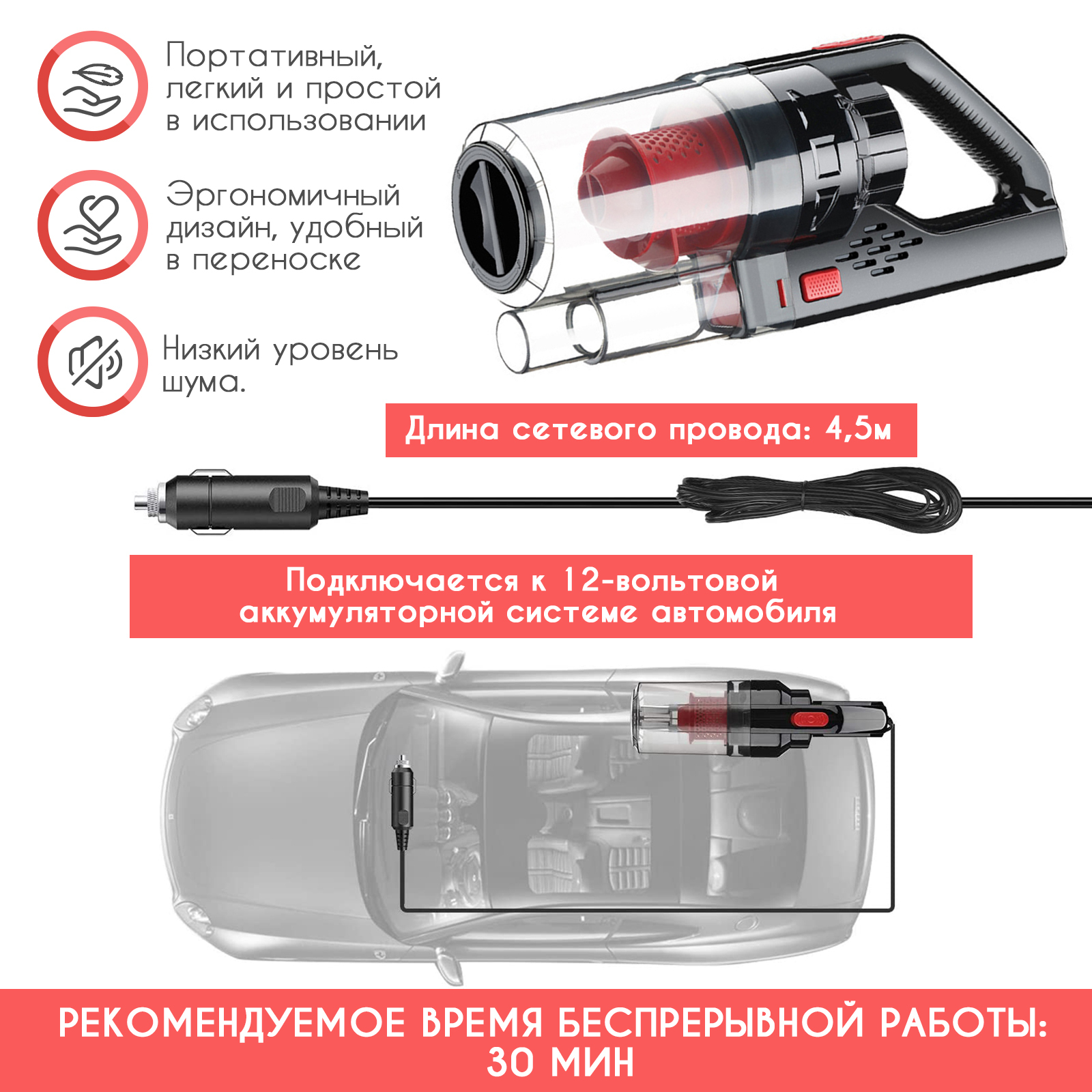 Портативный, легкий и простой в использовании

Эргономичный дизайн, удобный в переноске

Низкий уровень шума.

Длина сетевого провода: 4,5м

Подключается к 12-вольтовой аккумуляторной системе автомобиля

РЕКОМЕНДУЕМОЕ ВРЕМЯ БЕСПРЕРЫВНОЙ РАБОТЫ: 30 МИН